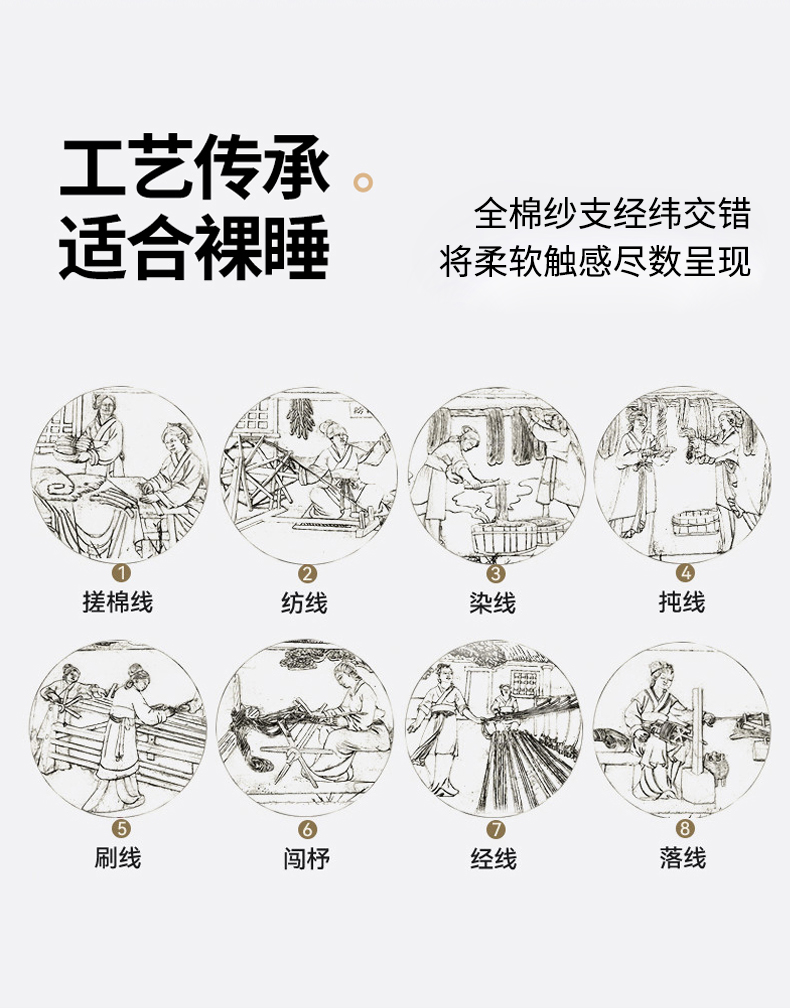 工艺传承
适合裸睡

全棉纱支经纬交错
将柔软触感尽数呈现

1
搓棉线

2
纺线

3
染线

4
扽线

5
刷线

6
闯杼

7
经线

8
落线