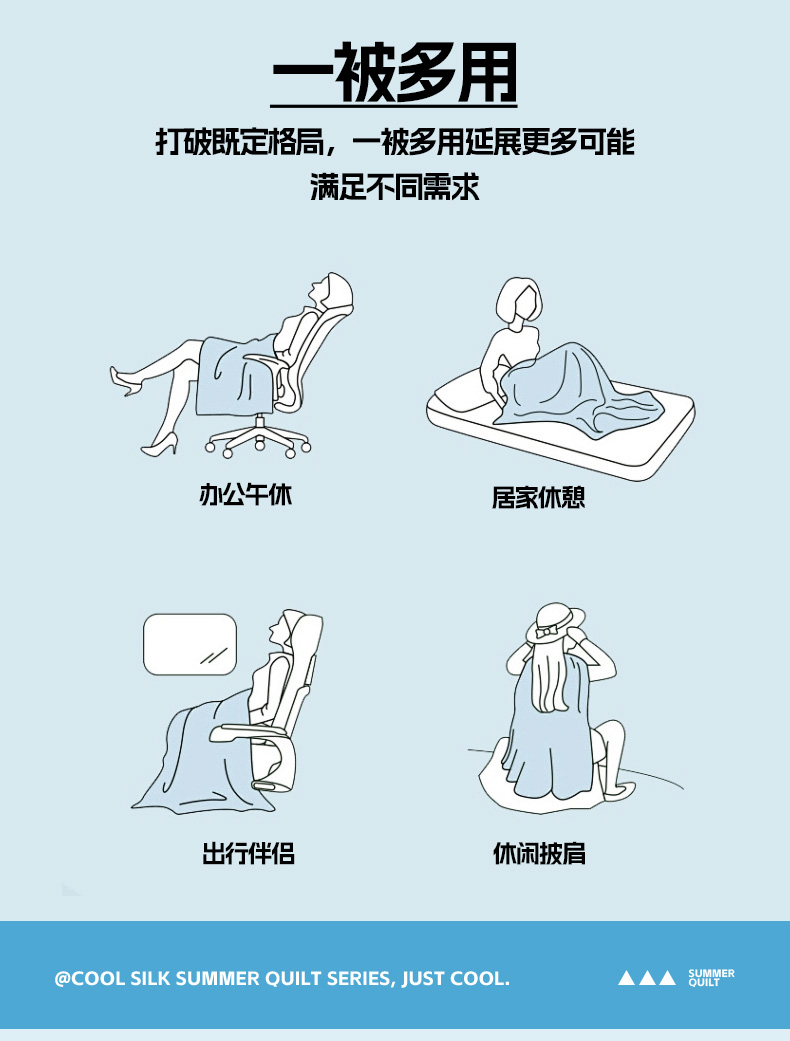 一被多用

打破既定格局，一被多用延展更多可能
满足不同需求

办公午休

居家休憩

出行伴侣

休闲披肩

@COOL SILK SUMMER QUILT SERIES, JUST COOL.

SUMMER QUILT