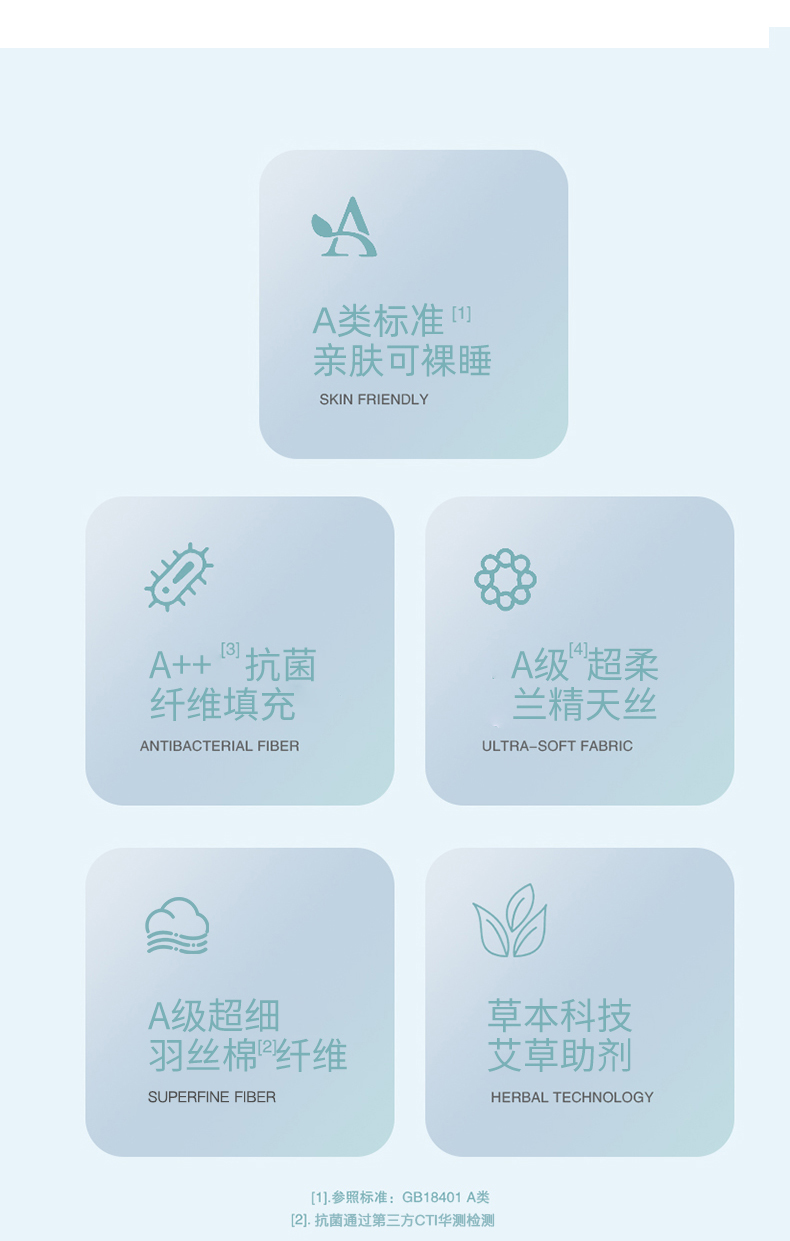 A类标准$^{[1]}$
亲肤可裸睡
SKIN FRIENDLY

A++$^{[3]}$抗菌
纤维填充
ANTIBACTERIAL FIBER

A级$^{[4]}$超柔
兰精天丝
ULTRA-SOFT FABRIC

A级超细
羽丝棉$^{[2]}$纤维
SUPERFINE FIBER

草本科技
艾草助剂
HERBAL TECHNOLOGY

[1].参照标准：GB18401 A类
[2].抗菌通过第三方CTI华测检测