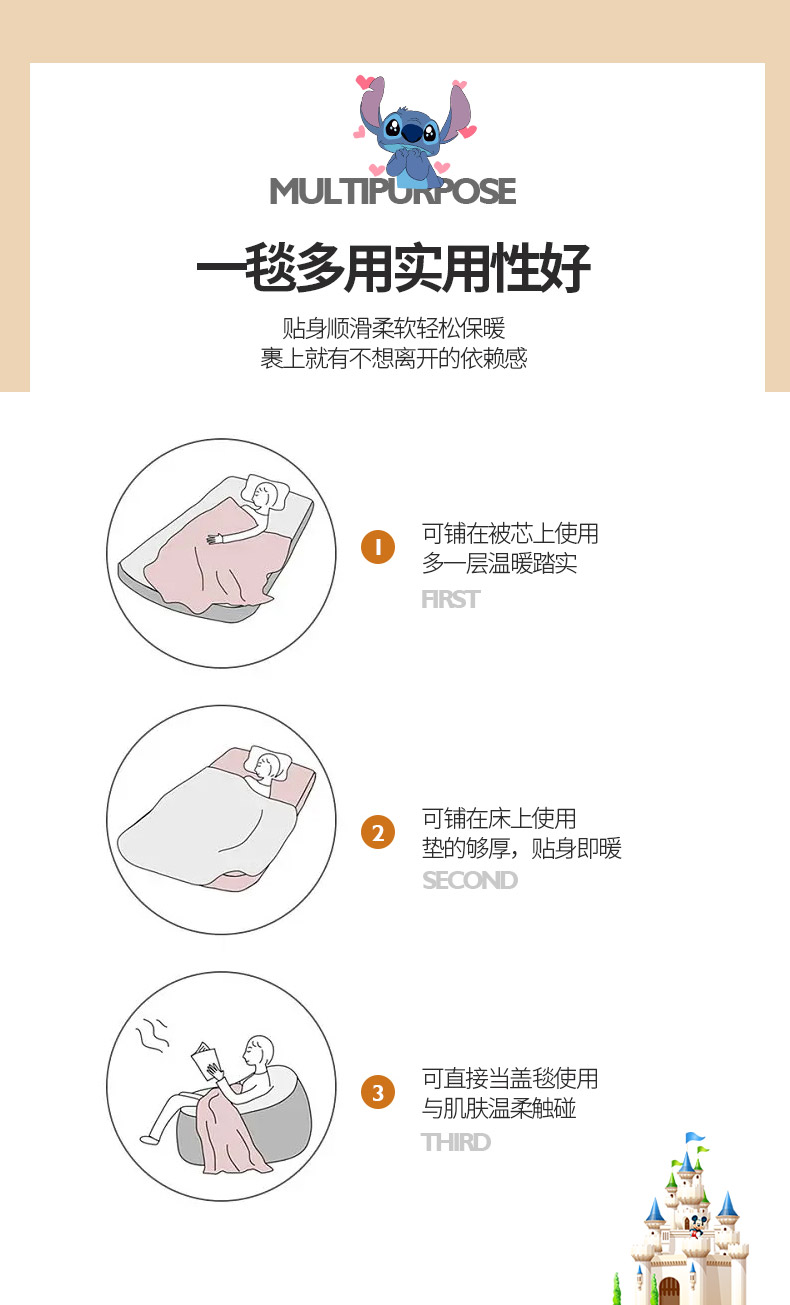 MULTIPURPOSE

一毯多用实用性好

贴身顺滑柔软轻松保暖
裹上就有不想离开的依赖感

1

可铺在被芯上使用
多一层温暖踏实
FIRST

2

可铺在床上使用
垫的够厚，贴身即暖
SECOND

3

可直接当盖毯使用
与肌肤温柔触碰
THIRD