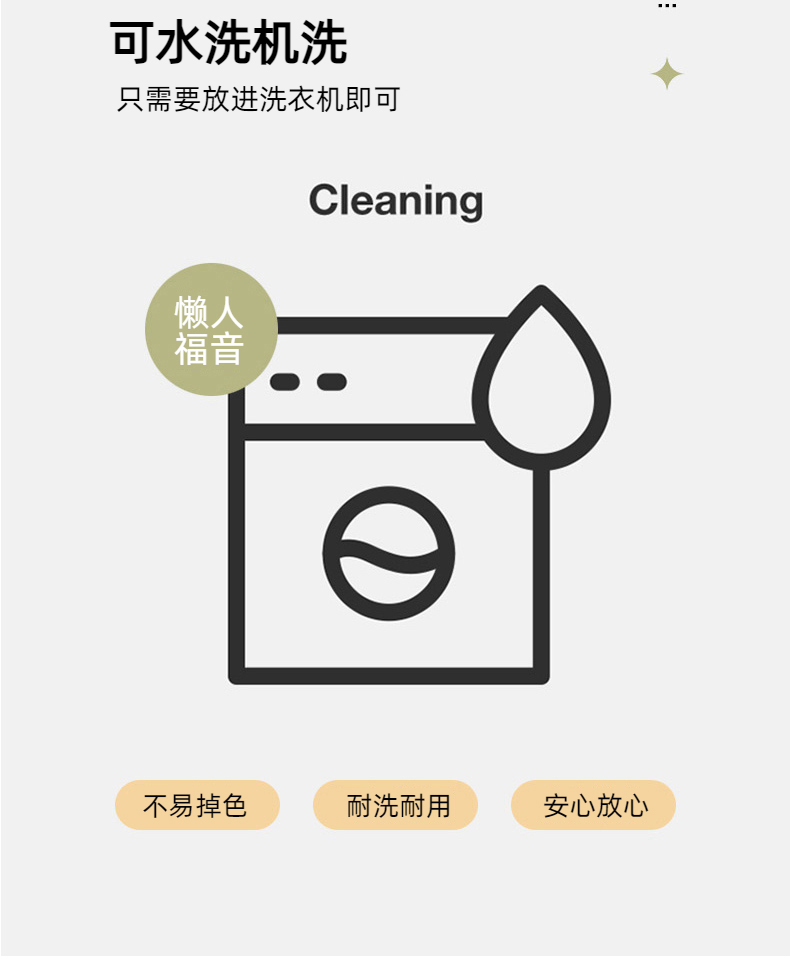 可水洗机洗

只需要放进洗衣机即可

Cleaning

懒人
福音

不易掉色 耐洗耐用 安心放心