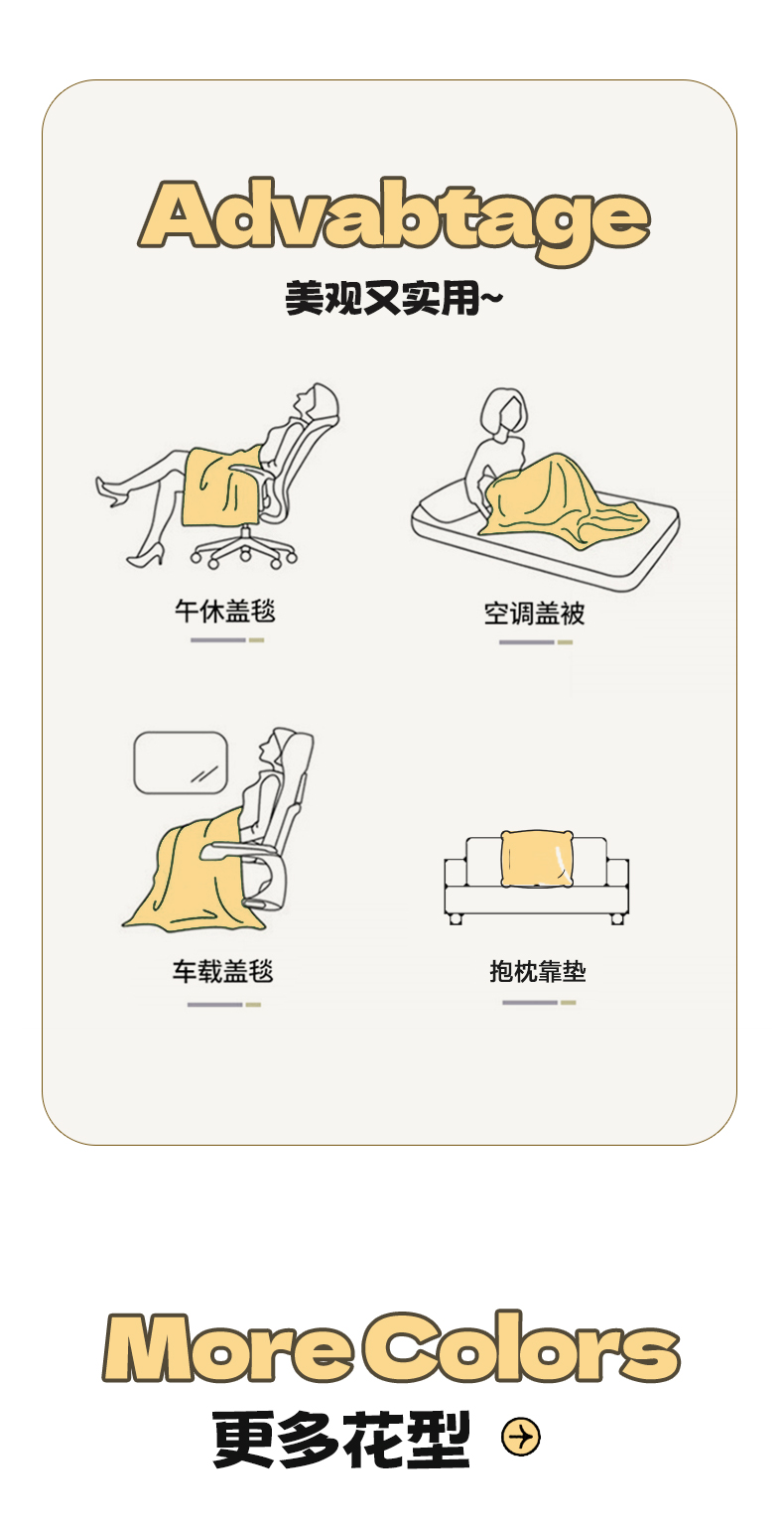 Advabtage

美观又实用~

午休盖毯

空调盖被

车载盖毯

抱枕靠垫

More Colors

更多花型