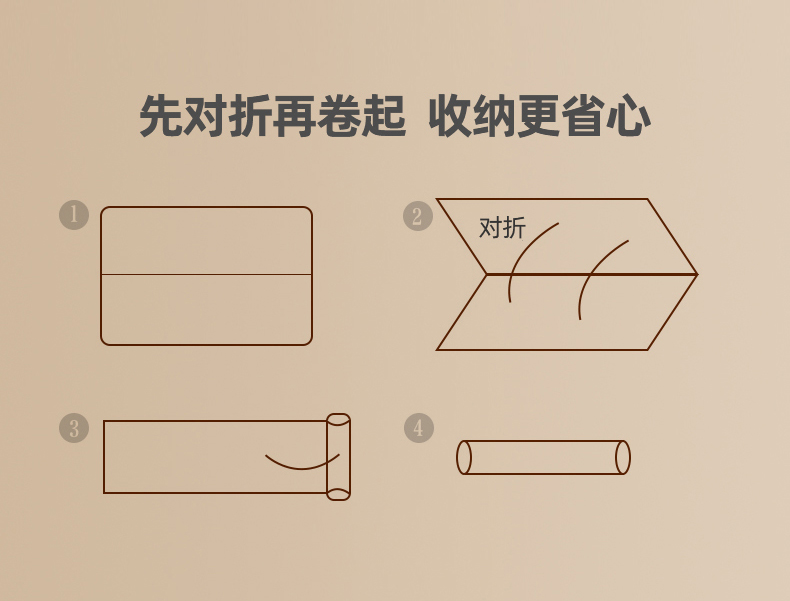 先对折再卷起 收纳更省心

1

2
对折

3

4