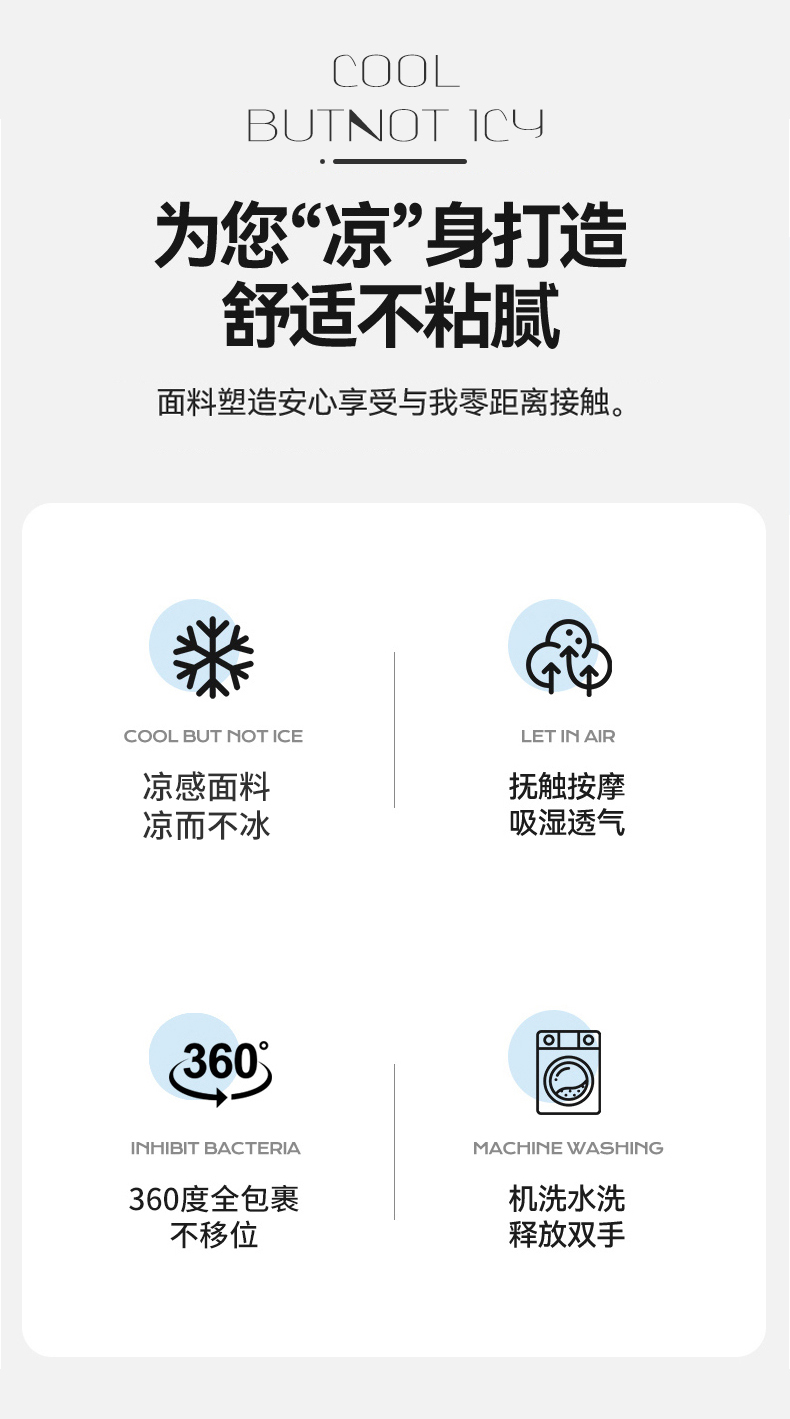 COOL
BUTNOT ICY

为您“凉”身打造
舒适不粘腻

面料塑造安心享受与我零距离接触。

COOL BUT NOT ICE

凉感面料
凉而不冰

LET IN AIR

抚触按摩
吸湿透气

360°

INHIBIT BACTERIA

360度全包裹
不移位

MACHINE WASHING

机洗水洗
释放双手