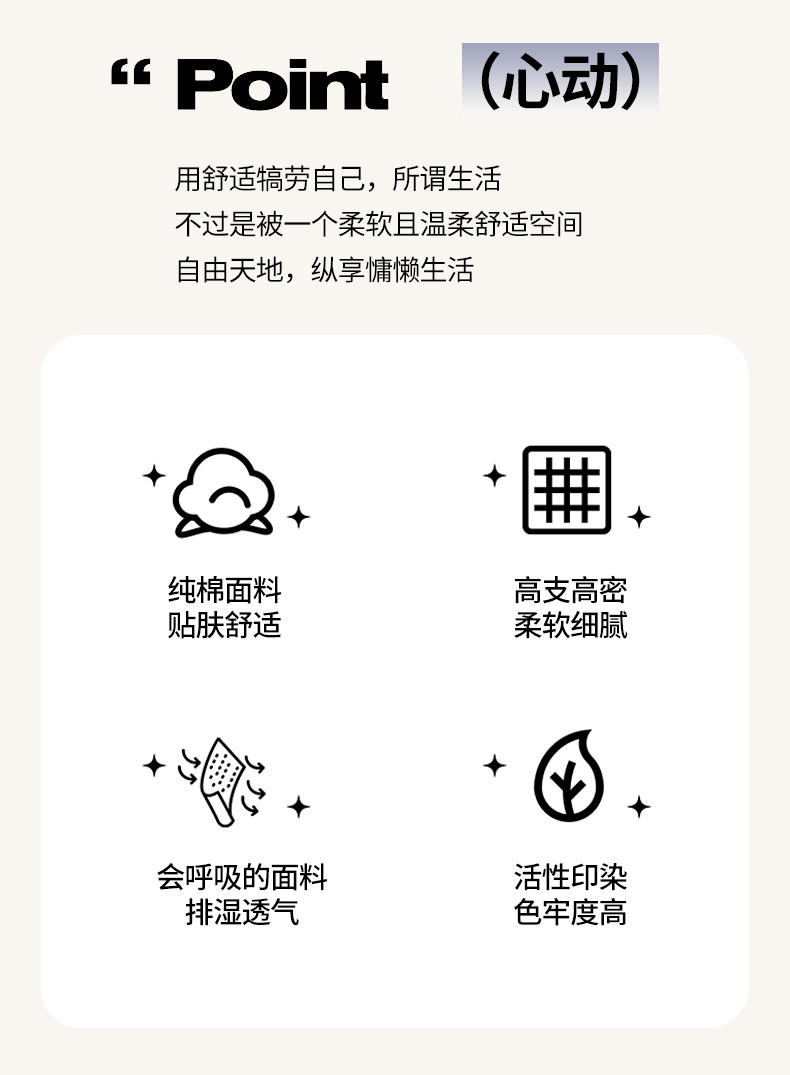 “ Point （心动）

用舒适犒劳自己，所谓生活
不过是被一个柔软且温柔舒适空间
自由天地，纵享慵懒生活

纯棉面料
贴肤舒适

高支高密
柔软细腻

会呼吸的面料
排湿透气

活性印染
色牢度高