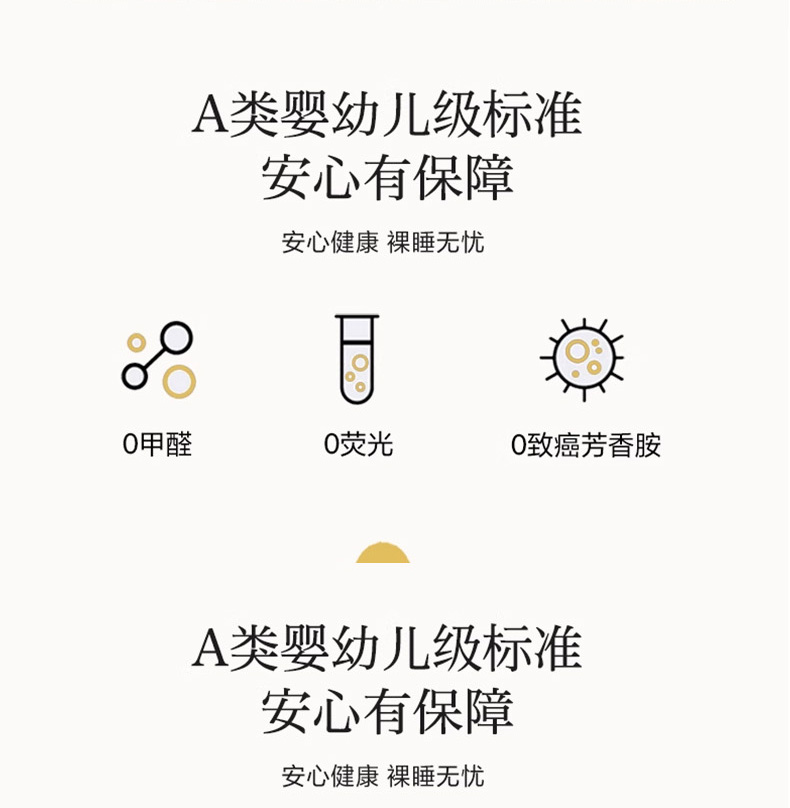 A类婴幼儿级标准
安心有保障

安心健康 裸睡无忧

0甲醛

0荧光

0致癌芳香胺

A类婴幼儿级标准
安心有保障

安心健康 裸睡无忧