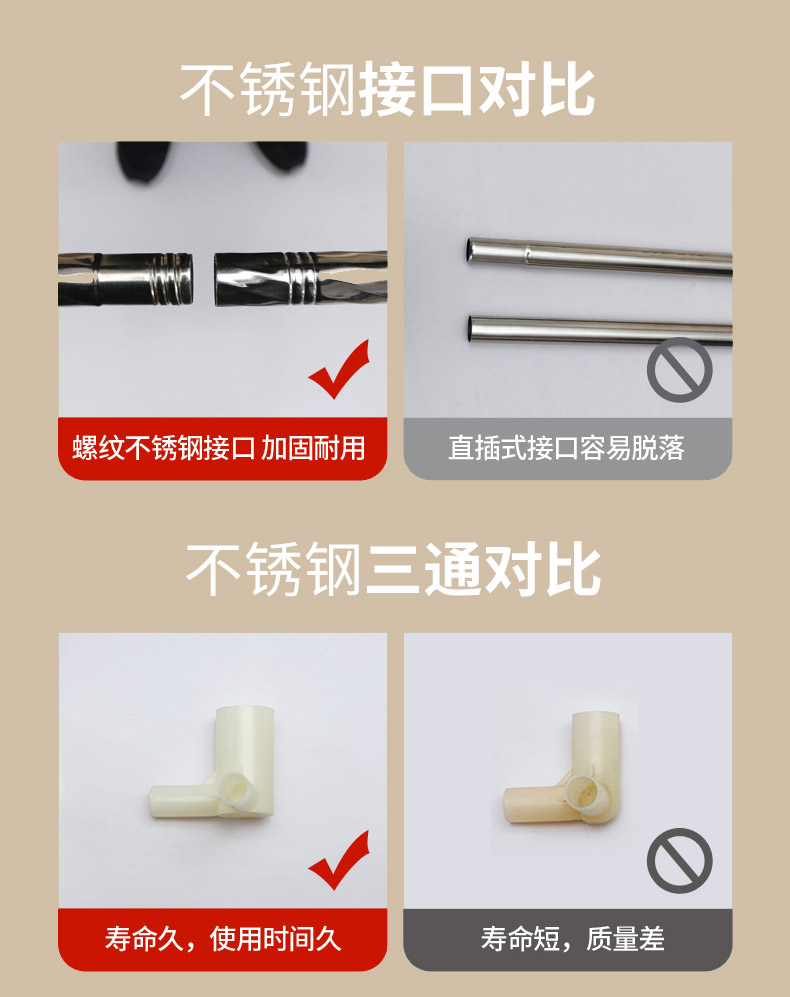 不锈钢接口对比

螺纹不锈钢接口 加固耐用

直插式接口容易脱落

不锈钢三通对比

寿命久，使用时间久

寿命短，质量差