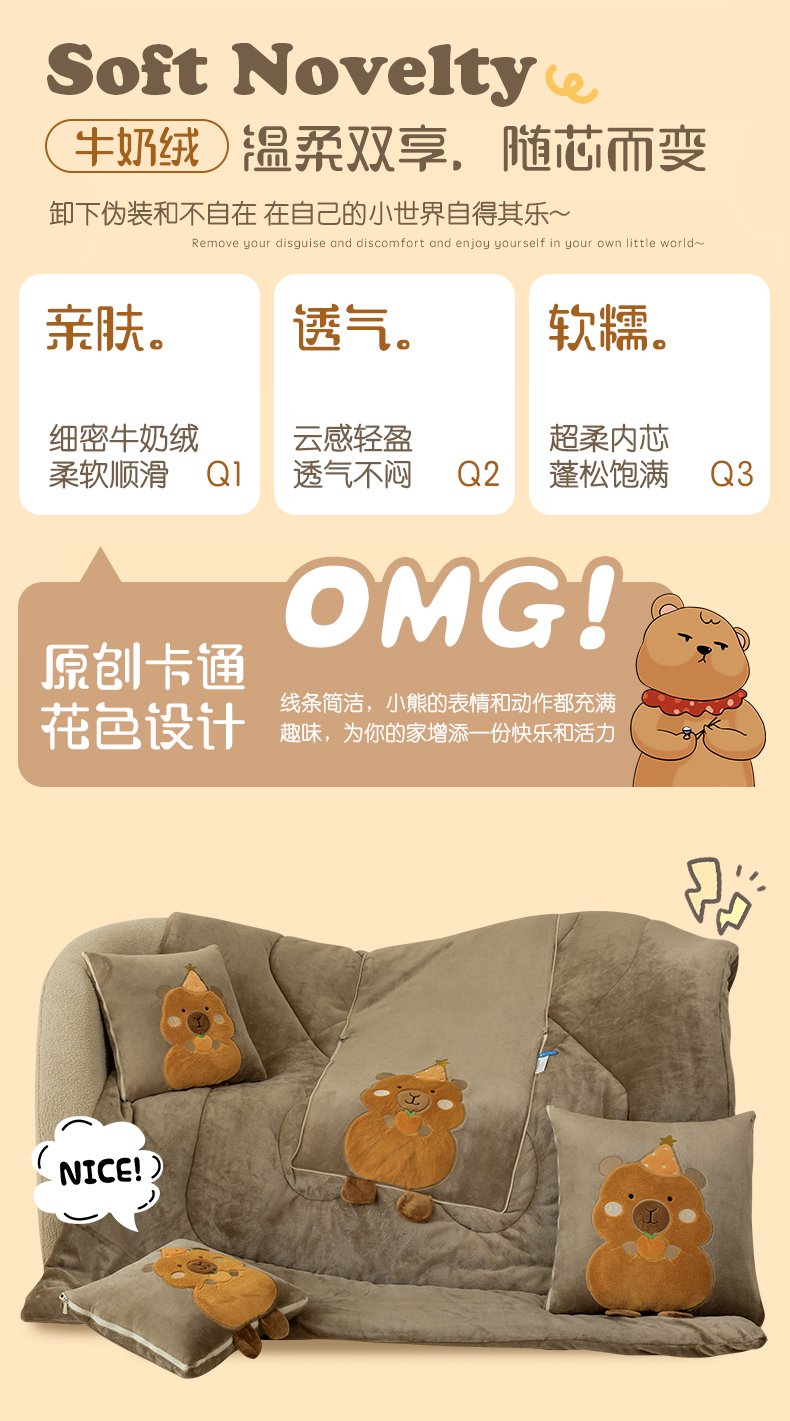 Soft Novelty

牛奶绒 温柔双享，随芯而变

卸下伪装和不自在 在自己的小世界自得其乐~

Remove your disguise and discomfort and enjoy yourself in your own little world~

亲肤。

细密牛奶绒
柔软顺滑 Q1

透气。

云感轻盈
透气不闷 Q2

软糯。

超柔内芯
蓬松饱满 Q3

OMG!

原创卡通
花色设计

线条简洁，小熊的表情和动作都充满趣味，为你的家增添一份快乐和活力

NICE!