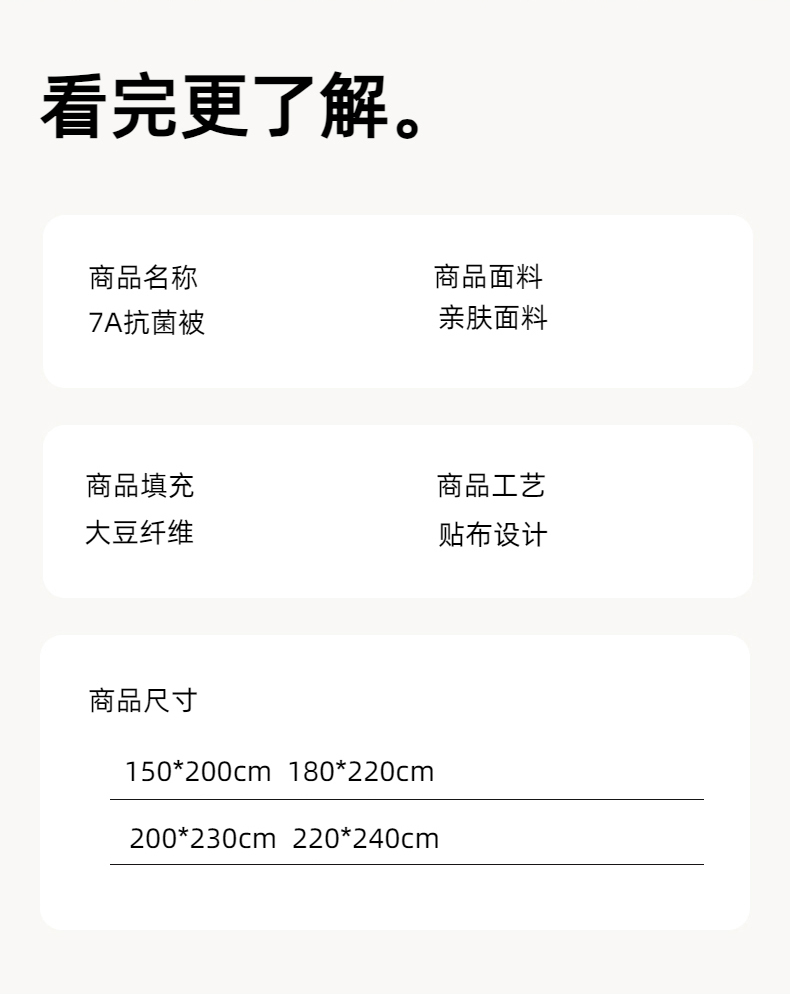 看完更了解。

商品名称
7A抗菌被

商品面料
亲肤面料

商品填充
大豆纤维

商品工艺
贴布设计

商品尺寸

150*200cm 180*220cm

200*230cm 220*240cm