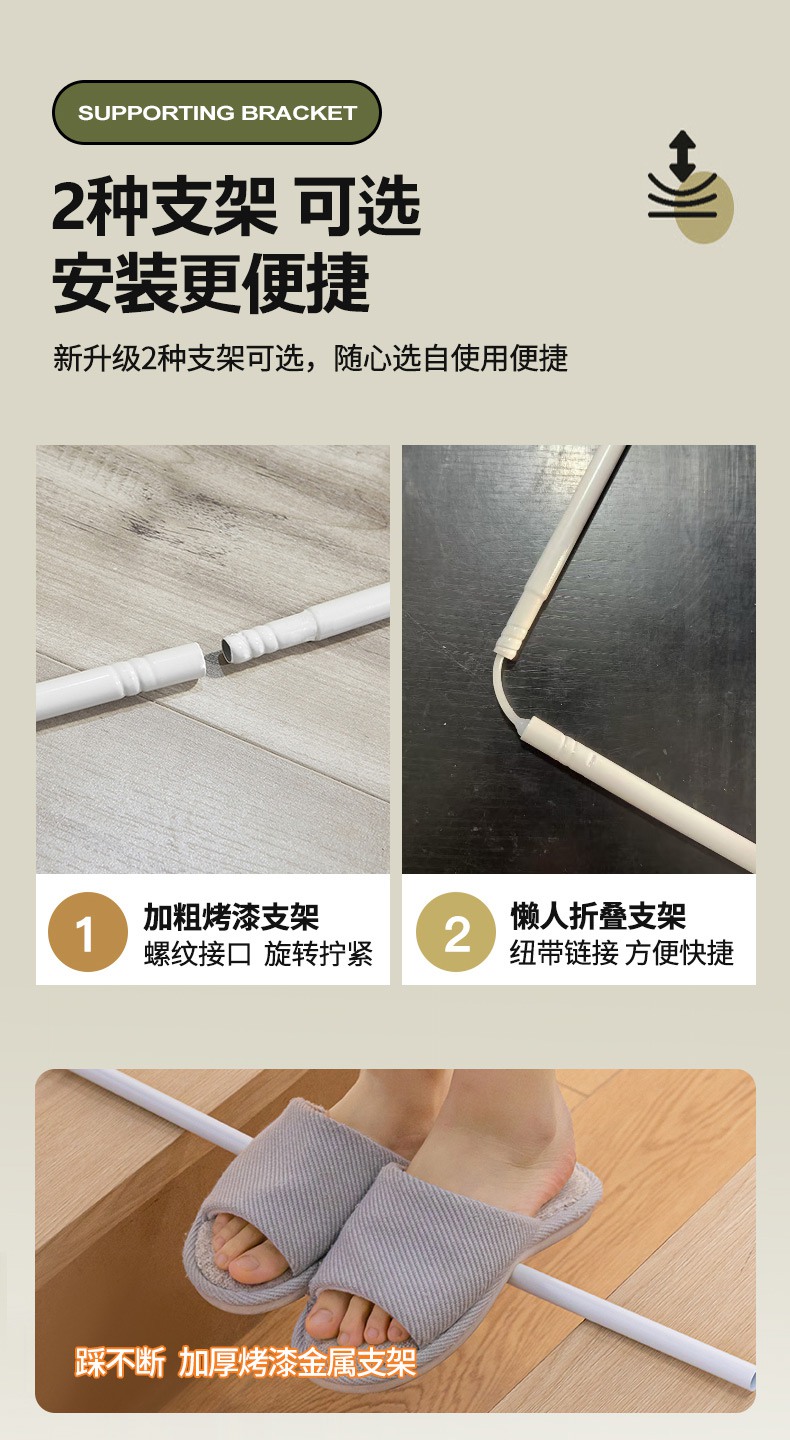 SUPPORTING BRACKET

2种支架 可选
安装更便捷

新升级2种支架可选，随心选自使用便捷

1 加粗烤漆支架
螺纹接口 旋转拧紧

2 懒人折叠支架
纽带链接 方便快捷

踩不断 加厚烤漆金属支架