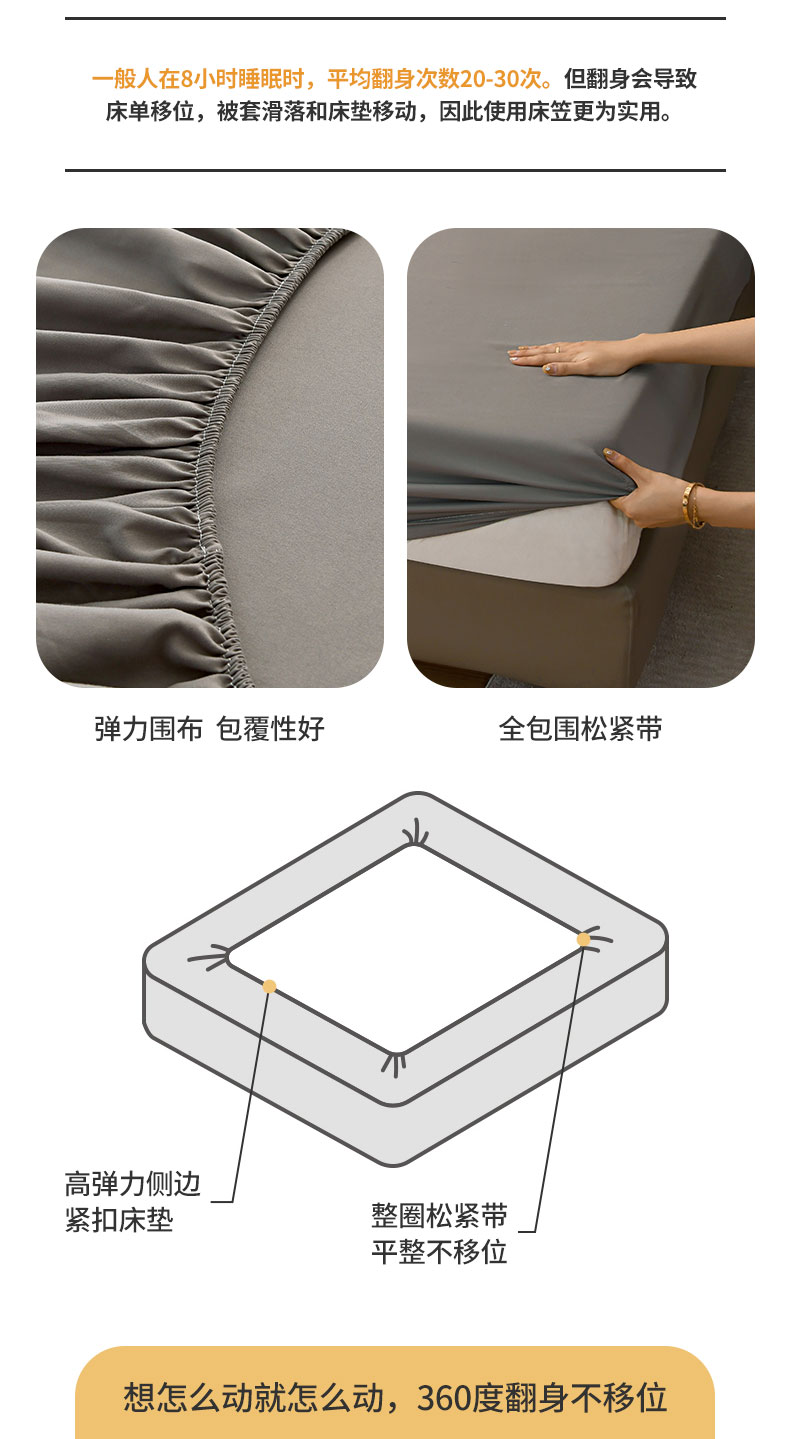 一般人在8小时睡眠时，平均翻身次数20-30次。但翻身会导致床单移位，被套滑落和床垫移动，因此使用床笠更为实用。

弹力围布 包覆性好

全包围松紧带

高弹力侧边
紧扣床垫

整圈松紧带
平整不移位

想怎么动就怎么动，360度翻身不移位