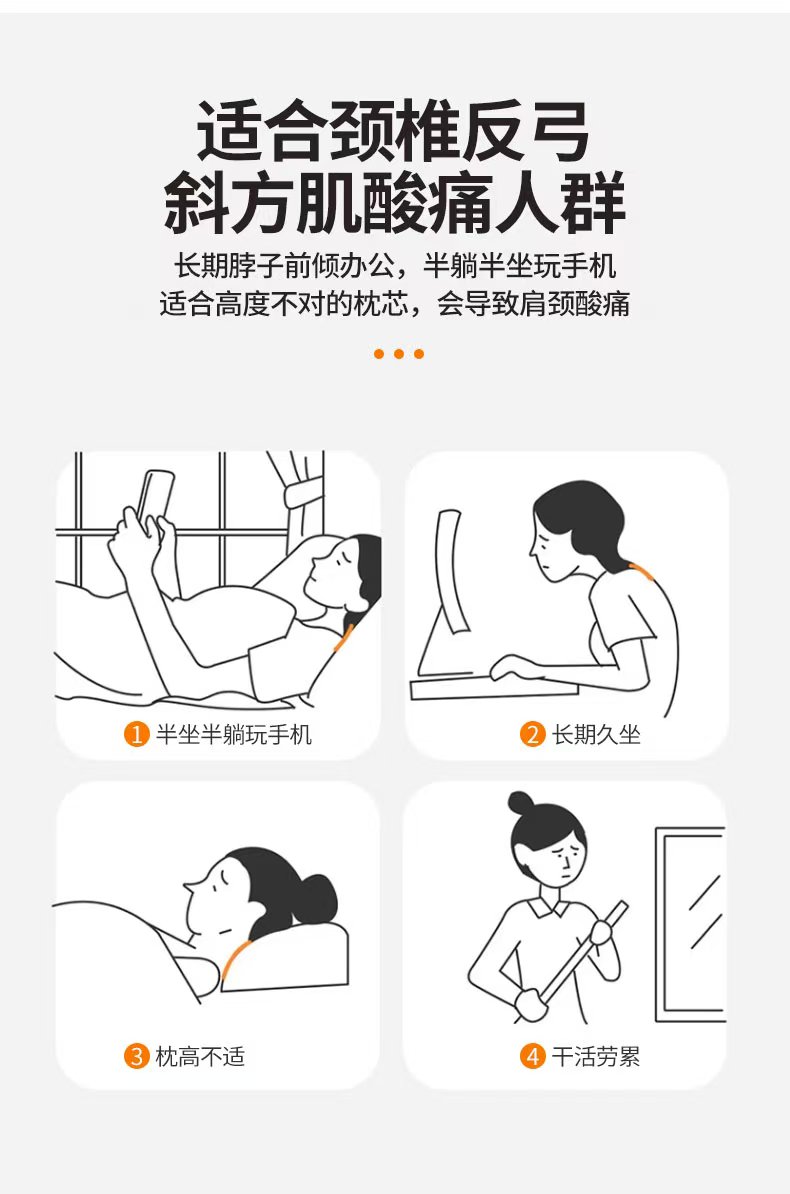 适合颈椎反弓
斜方肌酸痛人群

长期脖子前倾办公，半躺半坐玩手机
适合高度不对的枕芯，会导致肩颈酸痛

1 半坐半躺玩手机

2 长期久坐

3 枕高不适

4 干活劳累