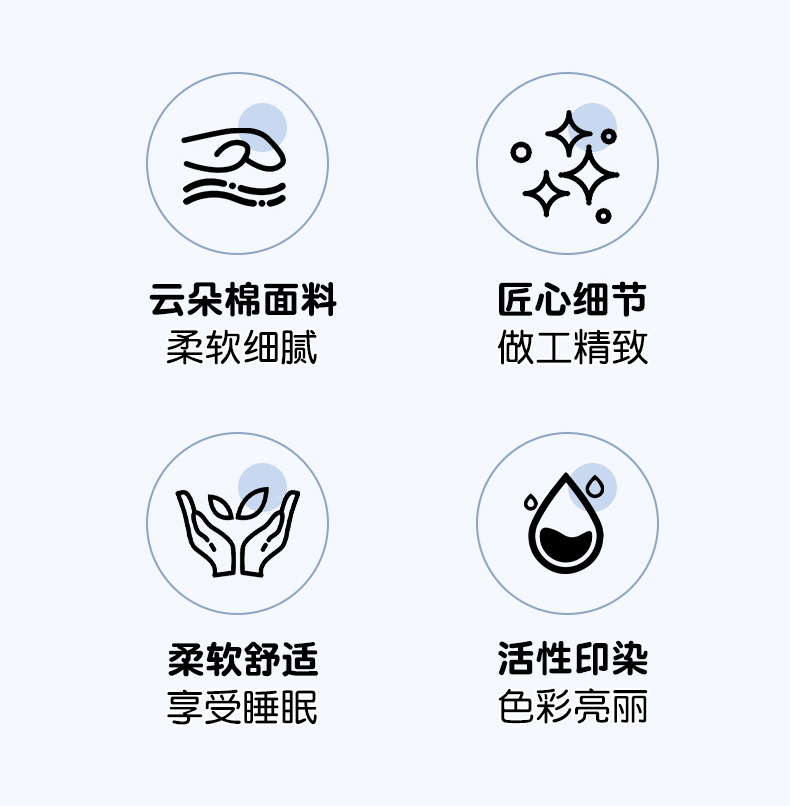 云朵棉面料
柔软细腻

匠心细节
做工精致

柔软舒适
享受睡眠

活性印染
色彩亮丽