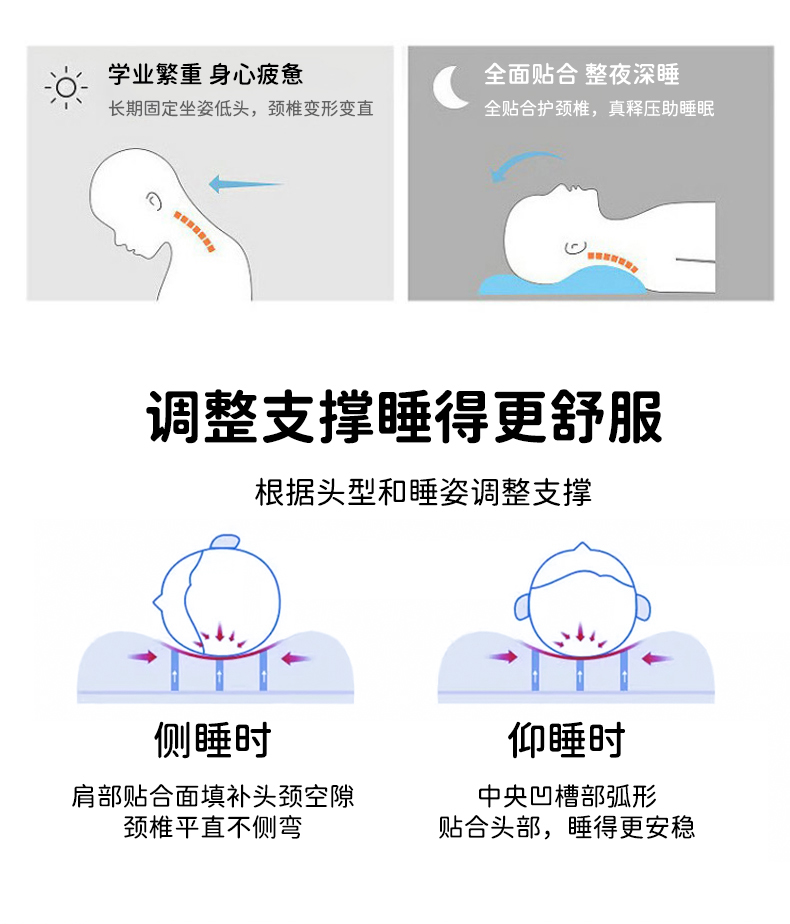 学业繁重 身心疲惫
长期固定坐姿低头，颈椎变形变直

全面贴合 整夜深睡
全贴合护颈椎，真释压助睡眠

调整支撑睡得更舒服

根据头型和睡姿调整支撑

侧睡时
肩部贴合面填补头颈空隙
颈椎平直不侧弯

仰睡时
中央凹槽部弧形
贴合头部，睡得更安稳