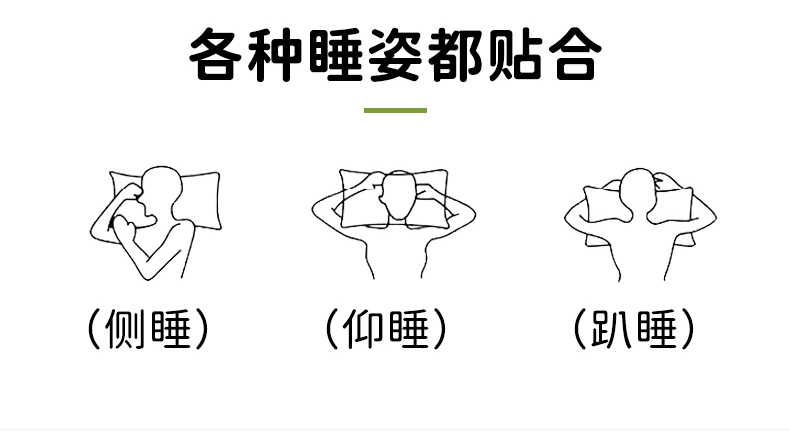 各种睡姿都贴合

(侧睡)

(仰睡)

(趴睡)