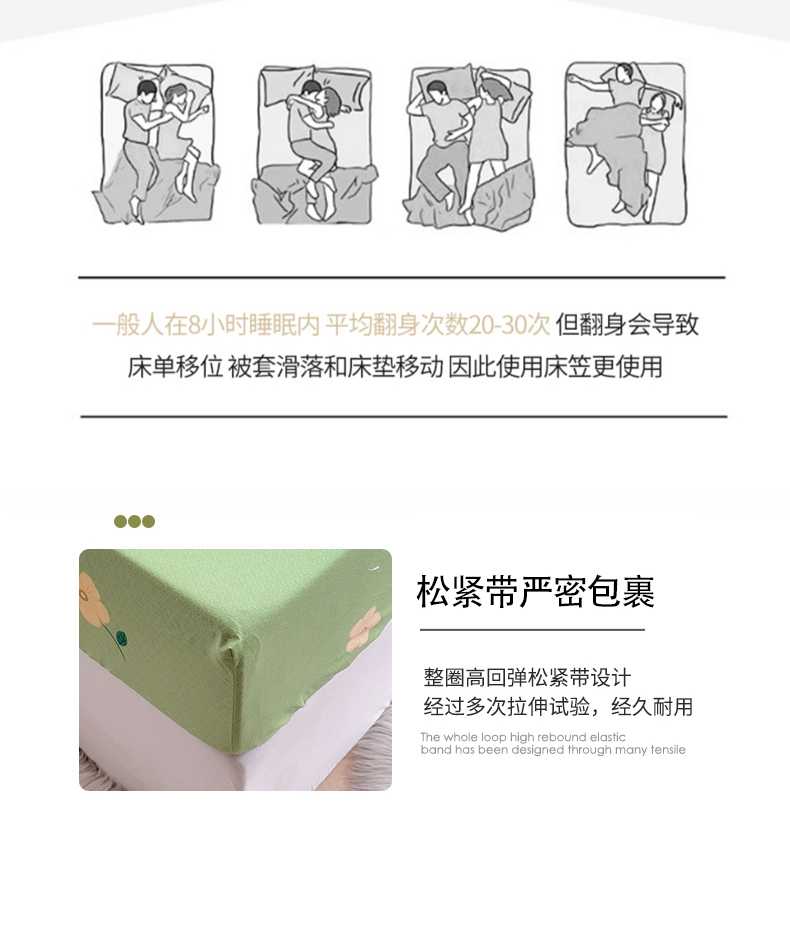 一般人在8小时睡眠内 平均翻身次数20-30次 但翻身会导致床单移位 被套滑落和床垫移动 因此使用床笠更使用

松紧带严密包裹

整圈高回弹松紧带设计
经过多次拉伸试验，经久耐用

The whole loop high rebound elastic band has been designed through many tensile