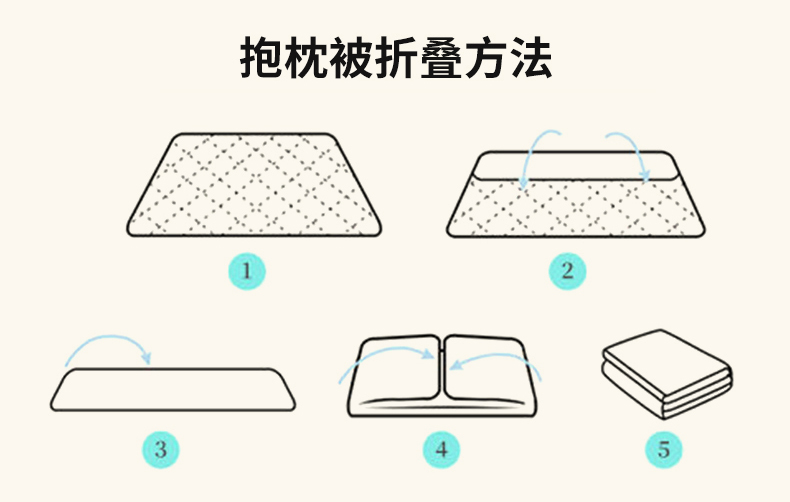 抱枕被折叠方法

1

2

3

4

5