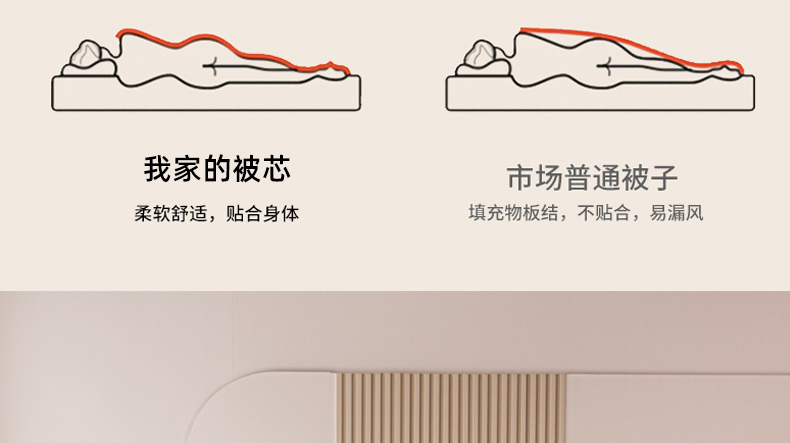 我家的被芯

柔软舒适，贴合身体

市场普通被子

填充物板结，不贴合，易漏风