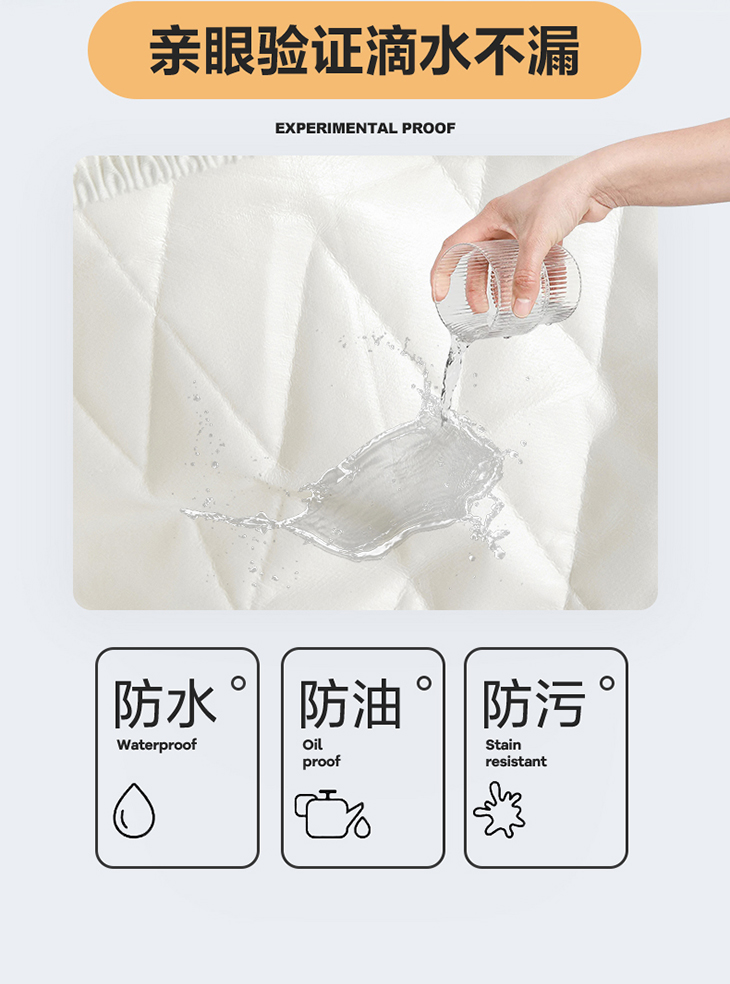 亲眼验证滴水不漏

EXPERIMENTAL PROOF

防水
Waterproof

防油
Oil proof

防污
Stain resistant