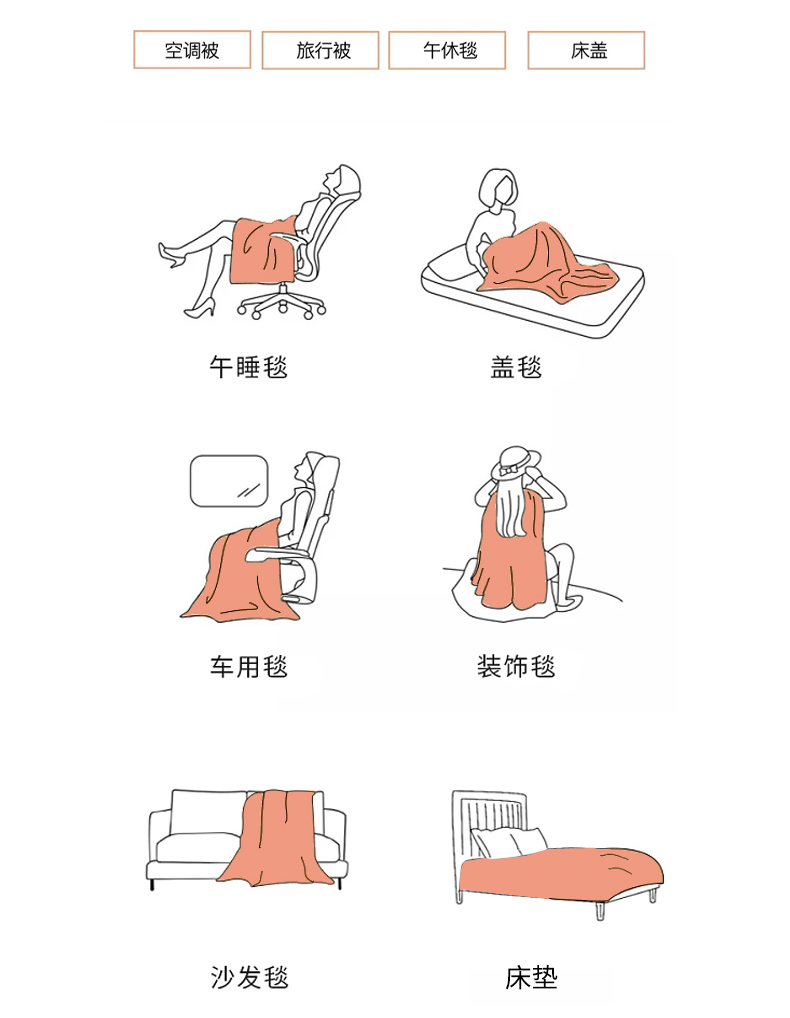 空调被 旅行被 午休毯 床盖

午睡毯

盖毯

车用毯

装饰毯

沙发毯

床垫