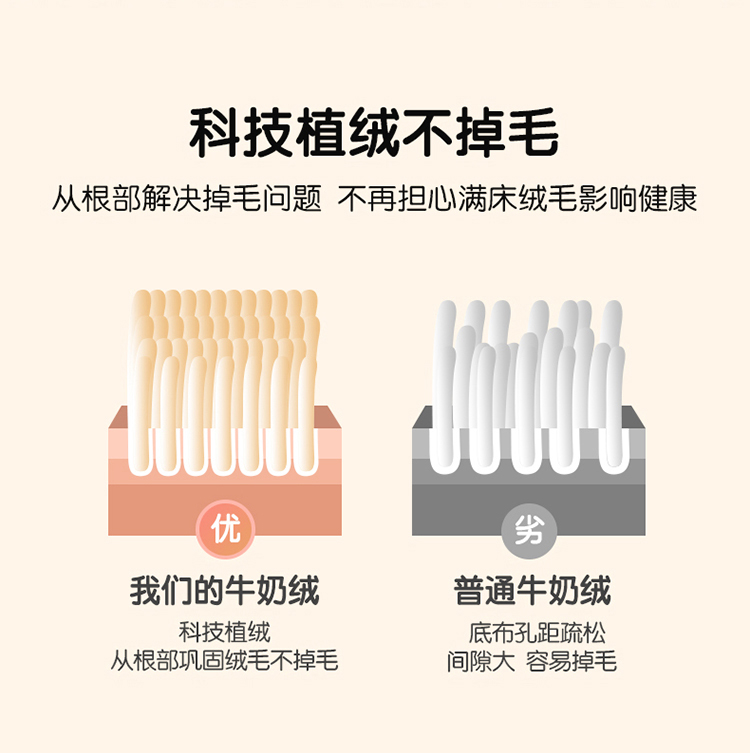 科技植绒不掉毛

从根部解决掉毛问题 不再担心满床绒毛影响健康

优

我们的牛奶绒

科技植绒
从根部巩固绒毛不掉毛

劣

普通牛奶绒

底布孔距疏松
间隙大 容易掉毛