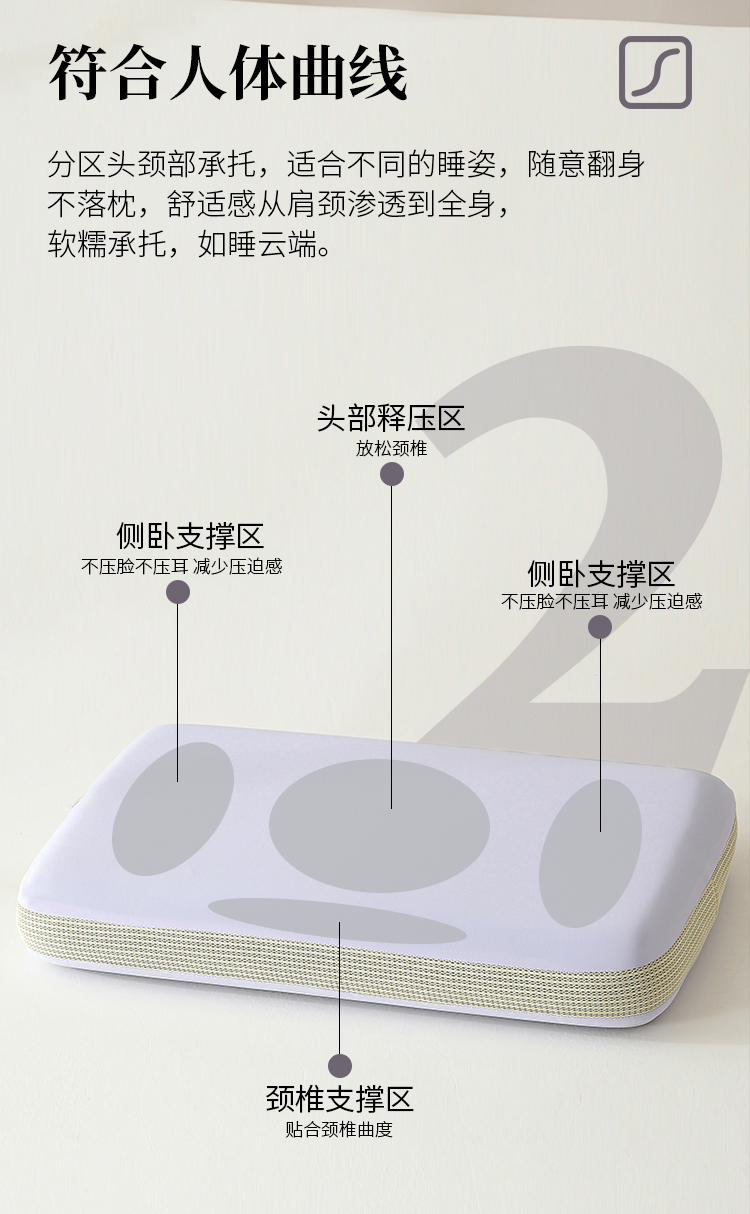 符合人体曲线

分区头颈部承托，适合不同的睡姿，随意翻身不落枕，舒适感从肩颈渗透到全身，软糯承托，如睡云端。

2

头部释压区
放松颈椎

侧卧支撑区
不压脸不压耳 减少压迫感

侧卧支撑区
不压脸不压耳 减少压迫感

颈椎支撑区
贴合颈椎曲度