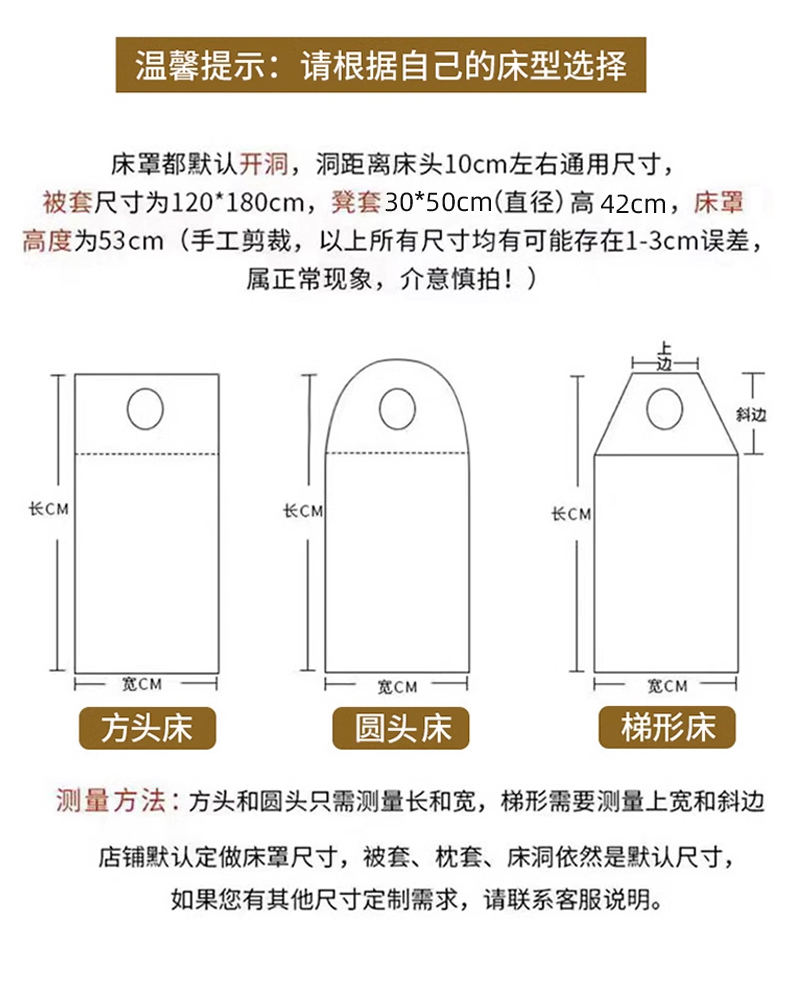 温馨提示：请根据自己的床型选择

床罩都默认开洞，洞距离床头10cm左右通用尺寸，被套尺寸为120*180cm，凳套30*50cm(直径) 高 42cm，床罩高度为53cm（手工剪裁，以上所有尺寸均有可能存在1-3cm误差，属正常现象，介意慎拍！）

长CM

宽CM

方头床

长CM

宽CM

圆头床

上边

斜边

长CM

宽CM

梯形床

测量方法：方头和圆头只需测量长和宽，梯形需要测量上宽和斜边

店铺默认定做床罩尺寸，被套、枕套、床洞依然是默认尺寸，如果您有其他尺寸定制需求，请联系客服说明。