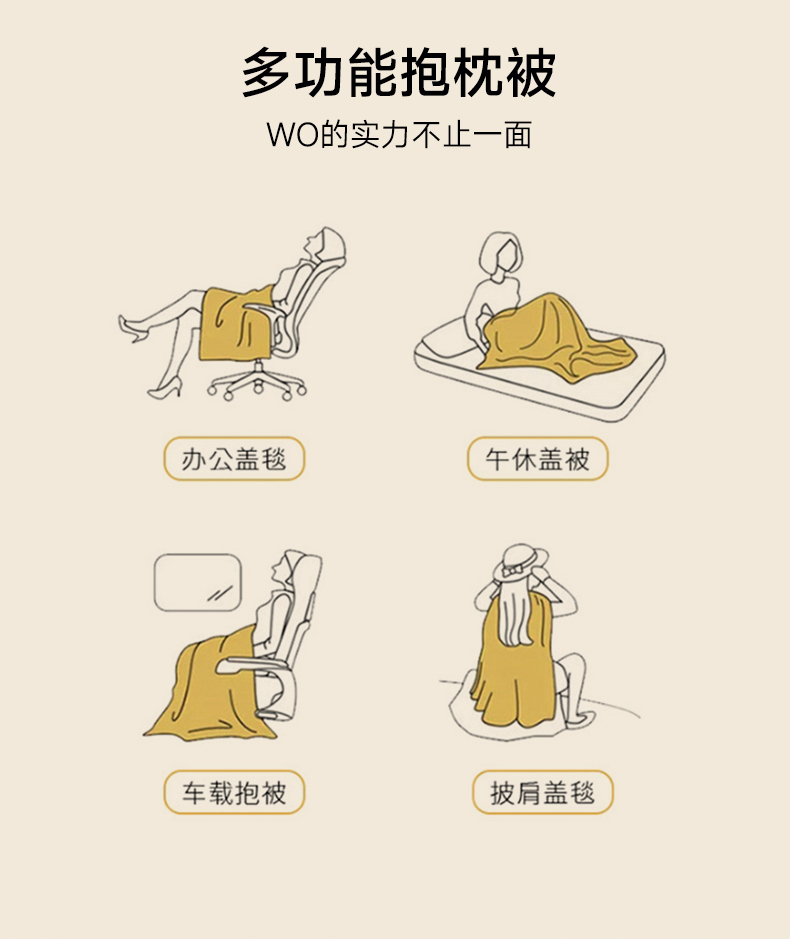 多功能抱枕被
WO的实力不止一面

办公盖毯

午休盖被

车载抱被

披肩盖毯