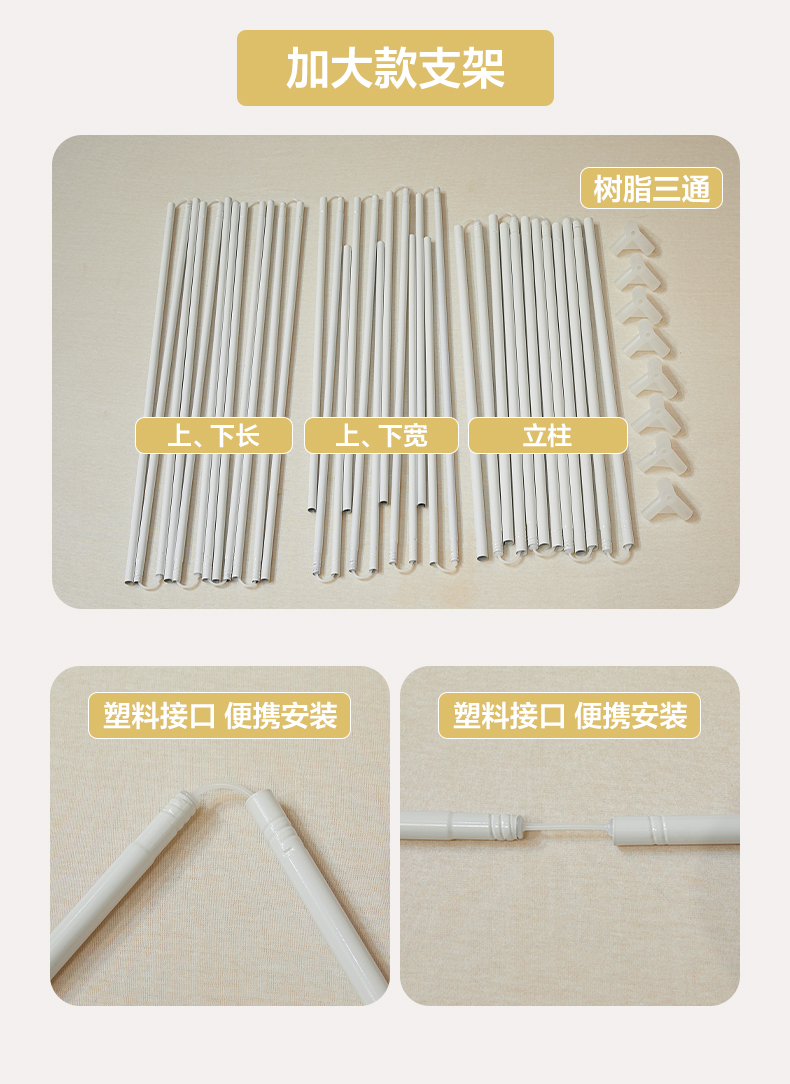 加大款支架

树脂三通

上、下长

上、下宽

立柱

塑料接口 便携安装

塑料接口 便携安装