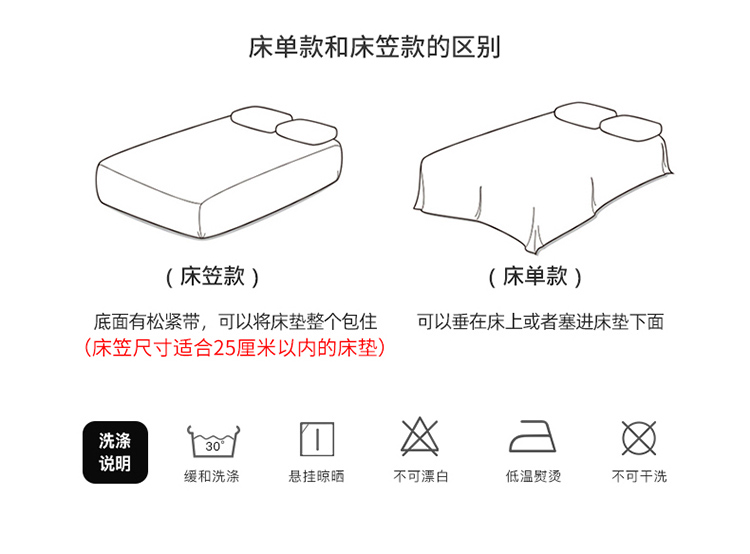 床单款和床笠款的区别

（床笠款）

底面有松紧带，可以将床垫整个包住
（床笠尺寸适合25厘米以内的床垫）

（床单款）

可以垂在床上或者塞进床垫下面

洗涤说明

30°
缓和洗涤

悬挂晾晒

不可漂白

低温熨烫

不可干洗