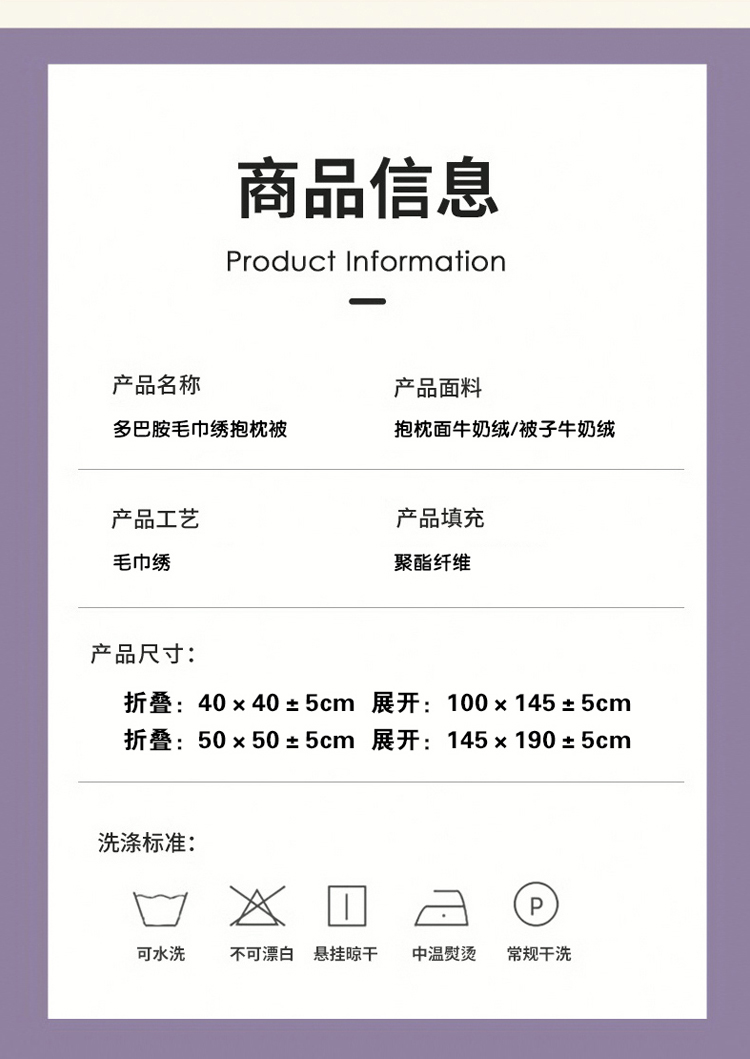 商品信息

Product Information

产品名称
多巴胺毛巾绣抱枕被

产品面料
抱枕面牛奶绒/被子牛奶绒

产品工艺
毛巾绣

产品填充
聚酯纤维

产品尺寸：

折叠：40 × 40 ± 5cm 展开：100 × 145 ± 5cm
折叠：50 × 50 ± 5cm 展开：145 × 190 ± 5cm

洗涤标准：

P

可水洗 不可漂白 悬挂晾干 中温熨烫 常规干洗