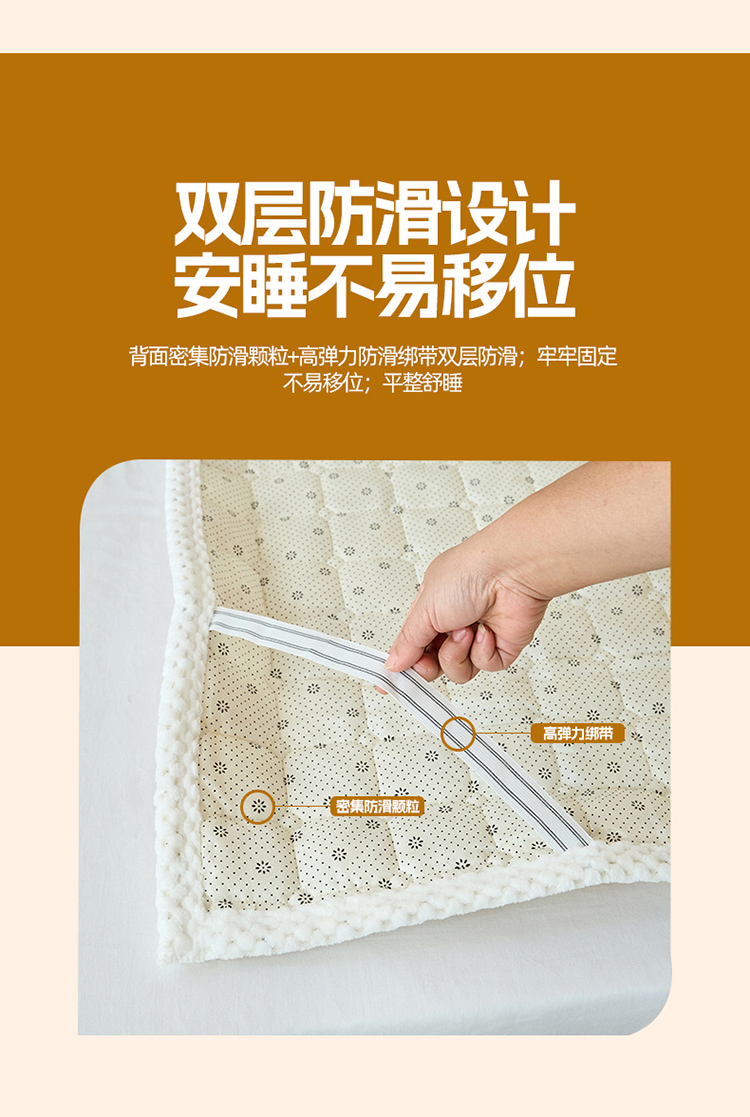 双层防滑设计
安睡不易移位

背面密集防滑颗粒+高弹力防滑绑带双层防滑；牢牢固定不易移位；平整舒睡

高弹力绑带

密集防滑颗粒