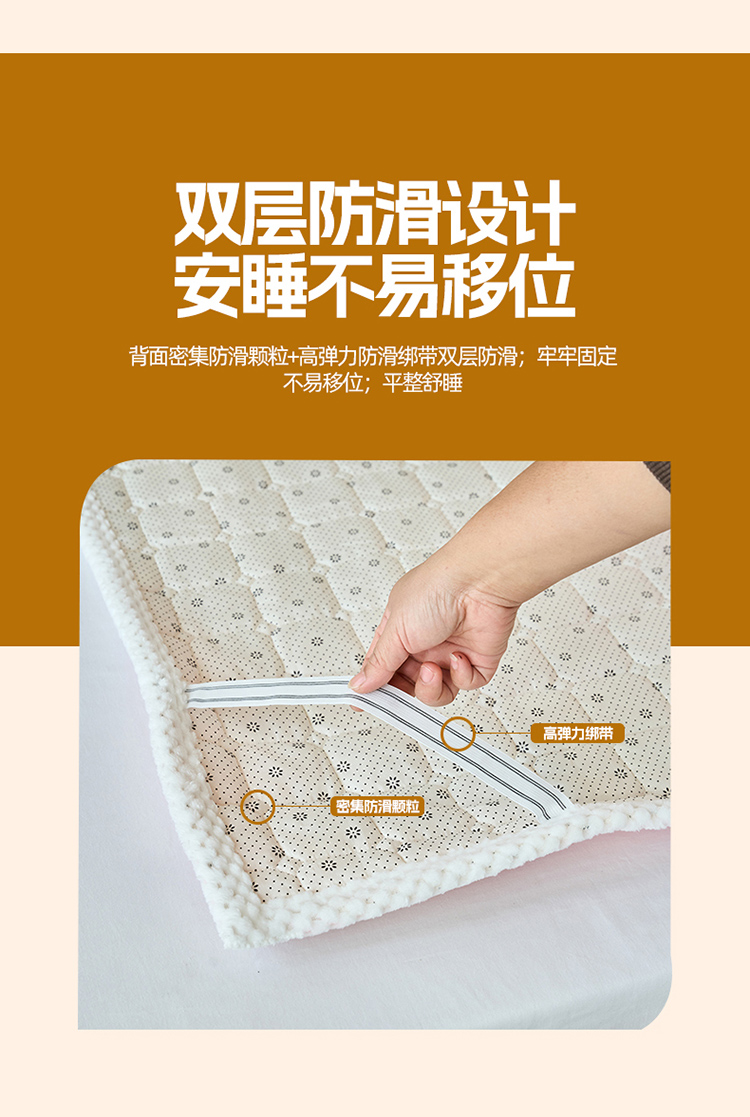 双层防滑设计
安睡不易移位

背面密集防滑颗粒+高弹力防滑绑带双层防滑；牢牢固定不易移位；平整舒睡

高弹力绑带

密集防滑颗粒