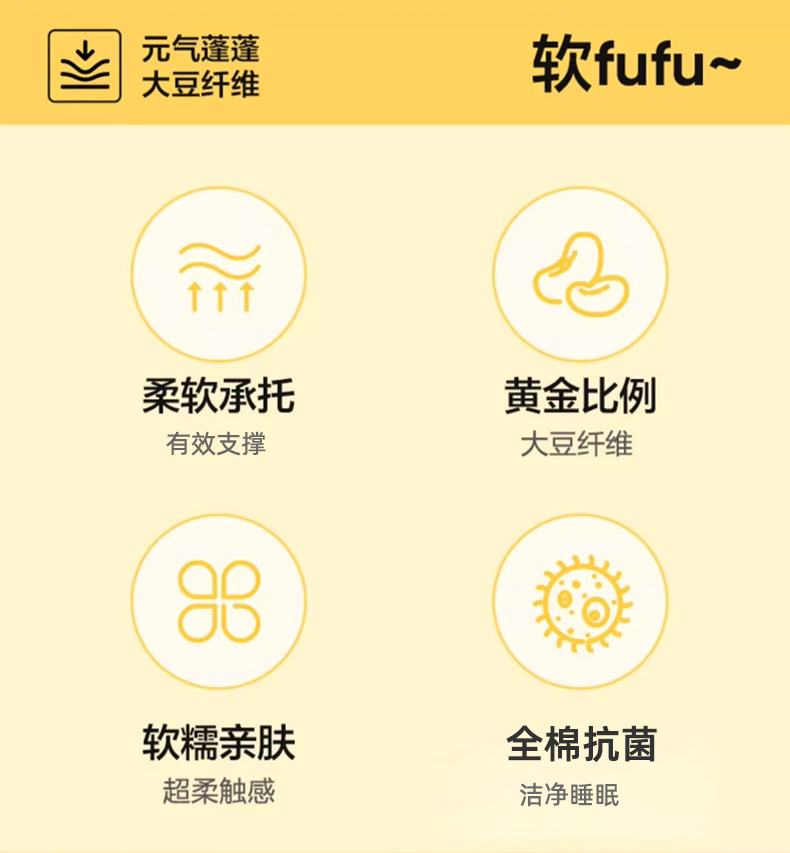 元气蓬蓬
大豆纤维

软fufu~

柔软承托
有效支撑

黄金比例
大豆纤维

软糯亲肤
超柔触感

全棉抗菌
洁净睡眠