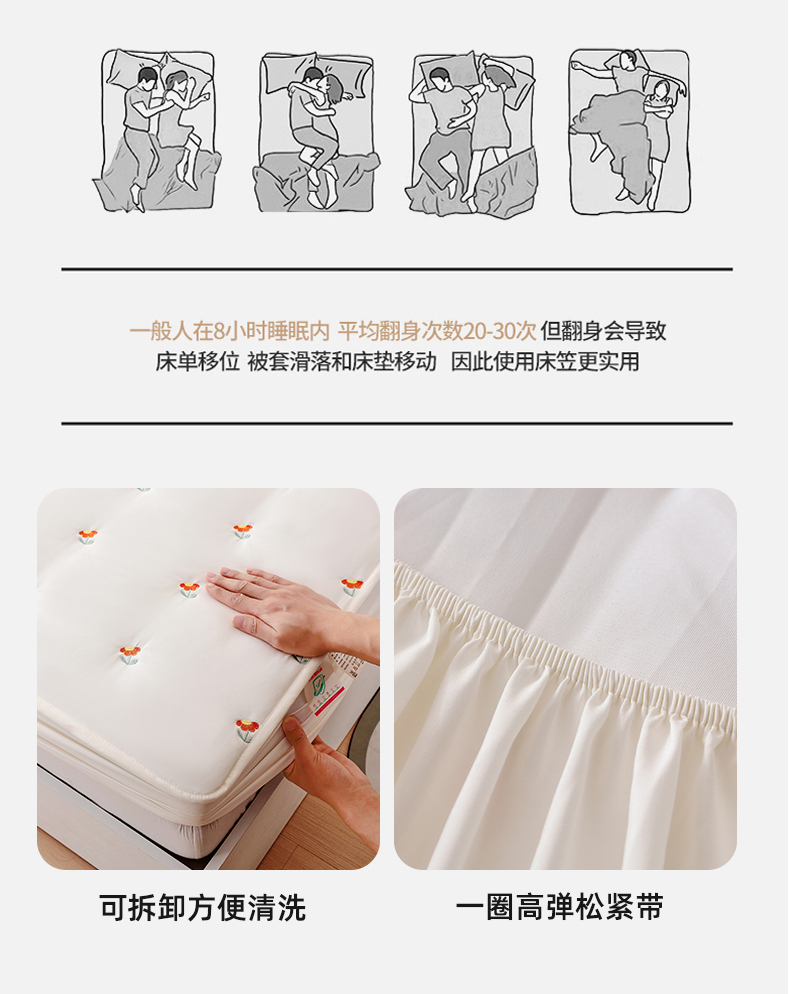 一般人在8小时睡眠内 平均翻身次数20-30次 但翻身会导致床单移位 被套滑落和床垫移动 因此使用床笠更实用

可拆卸方便清洗

一圈高弹松紧带