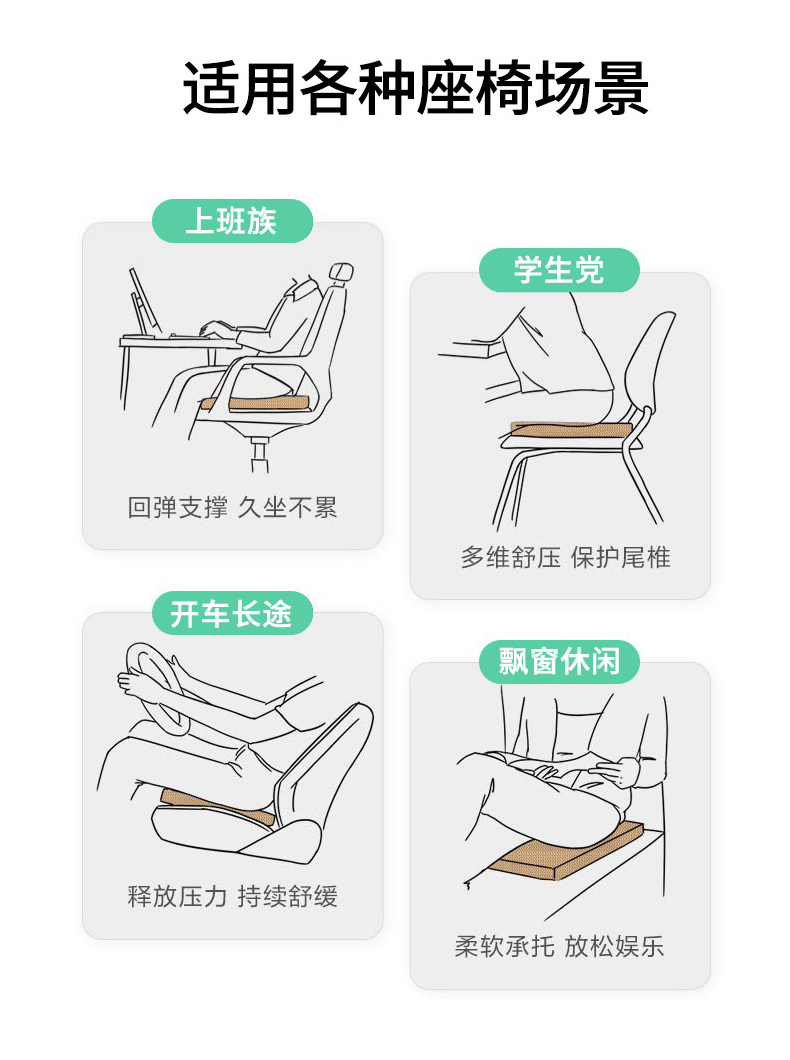 适用各种座椅场景

上班族

回弹支撑 久坐不累

学生党

多维舒压 保护尾椎

开车长途

释放压力 持续舒缓

飘窗休闲

柔软承托 放松娱乐