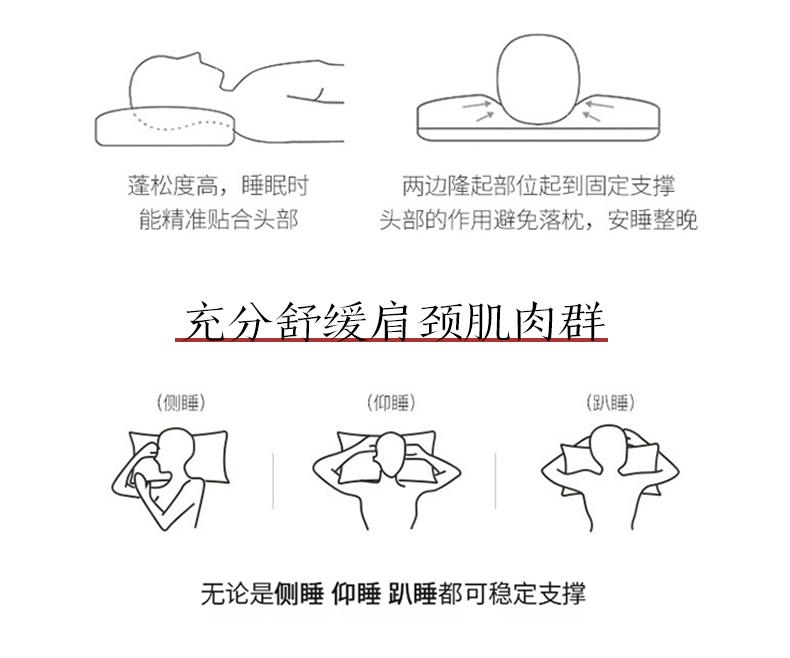 蓬松度高，睡眠时
能精准贴合头部

两边隆起部位起到固定支撑
头部的作用避免落枕，安睡整晚

充分舒缓肩颈肌肉群

（侧睡）

（仰睡）

（趴睡）

无论是侧睡 仰睡 趴睡都可稳定支撑