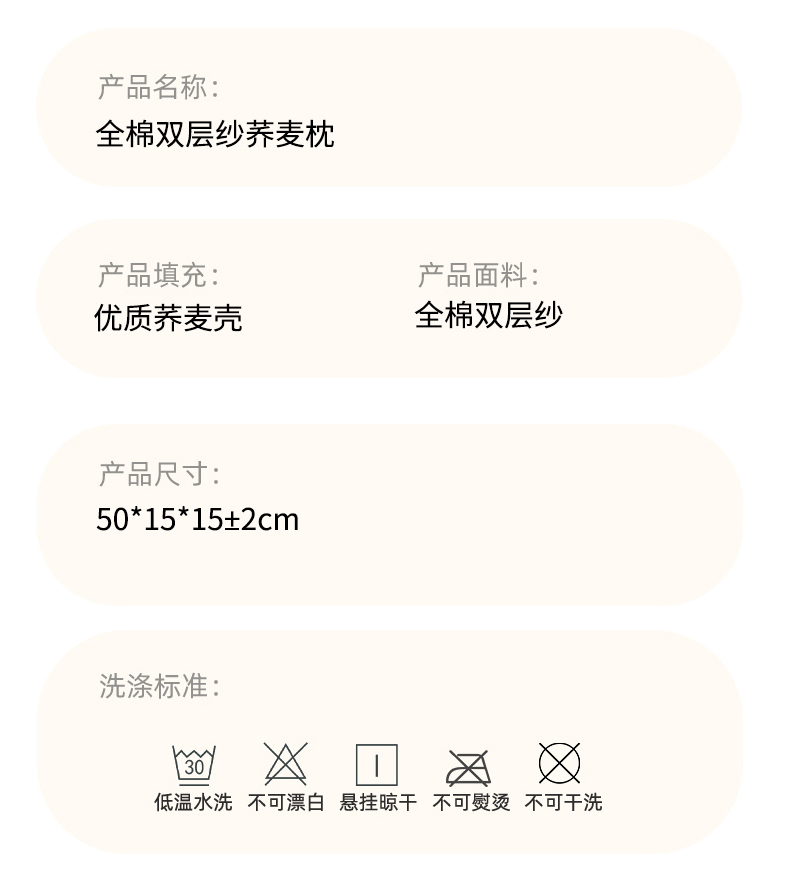 产品名称:
全棉双层纱荞麦枕

产品填充:
优质荞麦壳

产品面料:
全棉双层纱

产品尺寸:
50*15*15±2cm

洗涤标准:

30

低温水洗 不可漂白 悬挂晾干 不可熨烫 不可干洗