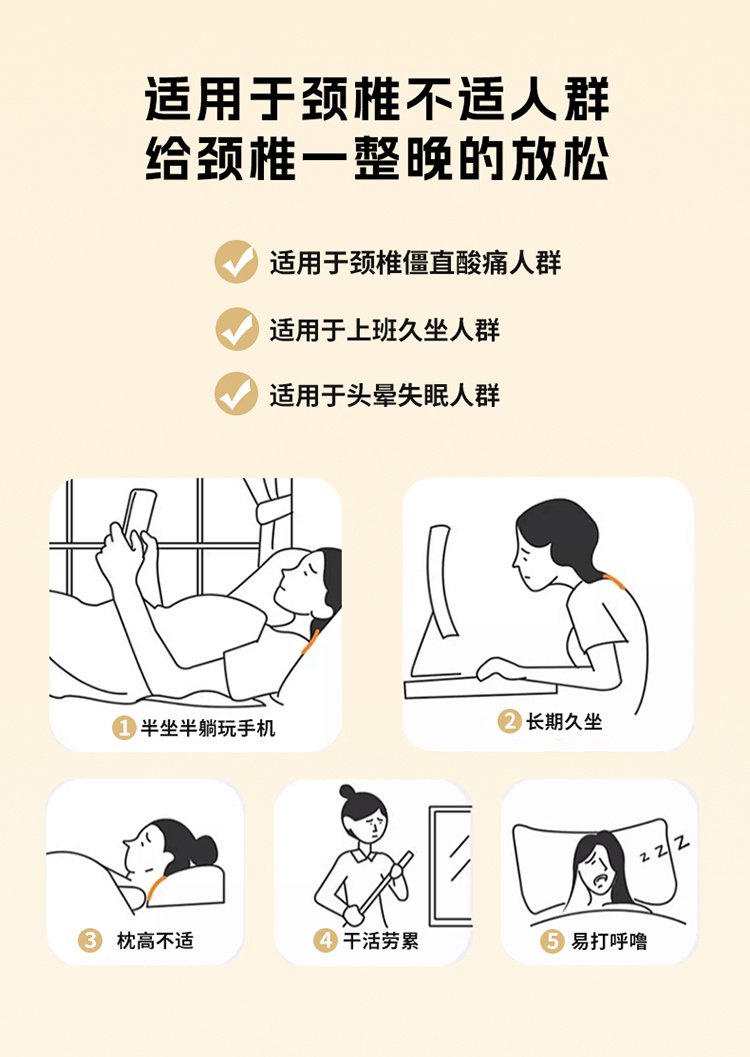 适用于颈椎不适人群
给颈椎一整晚的放松

适用于颈椎僵直酸痛人群

适用于上班久坐人群

适用于头晕失眠人群

1 半坐半躺玩手机

2 长期久坐

3 枕高不适

4 干活劳累

z z z

5 易打呼噜