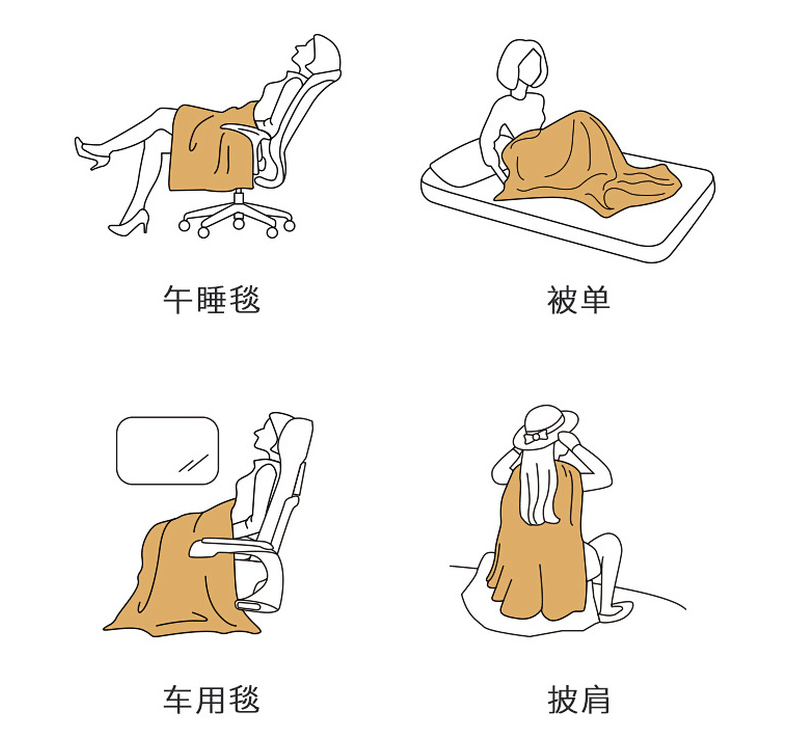 午睡毯

被单

车用毯

披肩