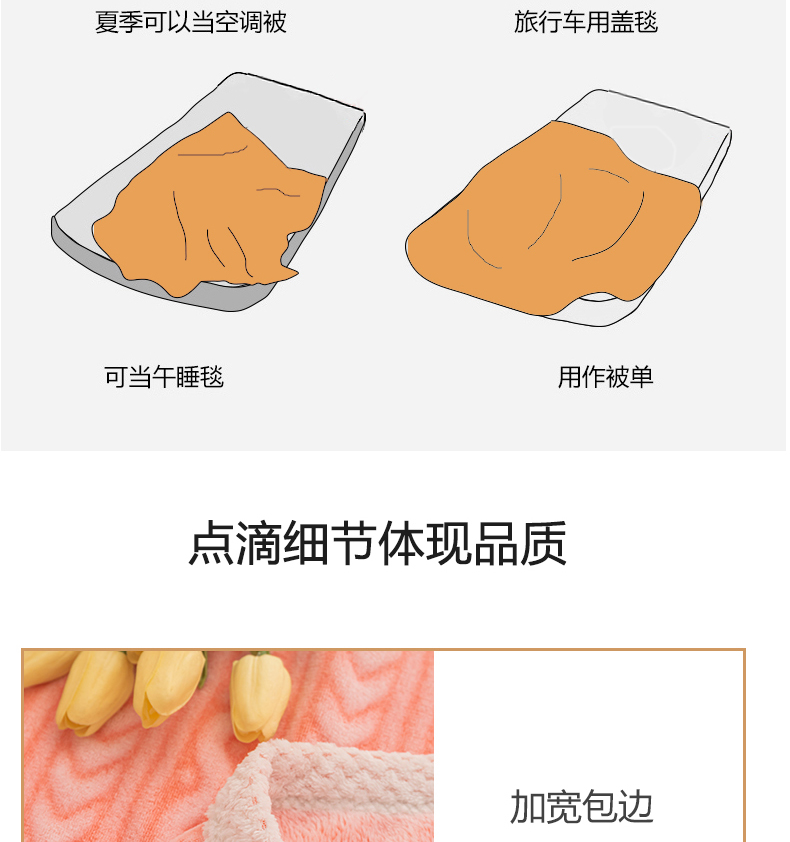 夏季可以当空调被

旅行车用盖毯

可当午睡毯

用作被单

点滴细节体现品质

加宽包边