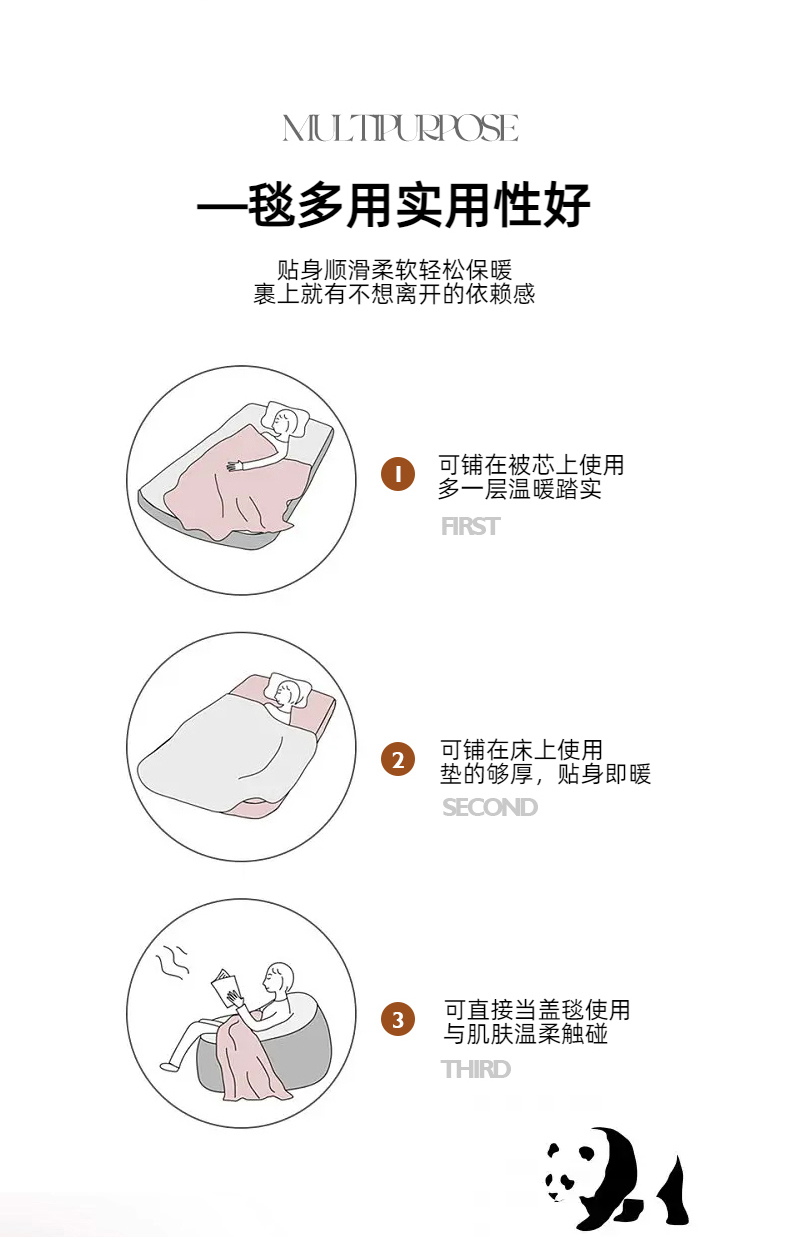 MULTIPURPOSE

一毯多用实用性好

贴身顺滑柔软轻松保暖
裹上就有不想离开的依赖感

1 可铺在被芯上使用
多一层温暖踏实
FIRST

2 可铺在床上使用
垫的够厚，贴身即暖
SECOND

3 可直接当盖毯使用
与肌肤温柔触碰
THIRD