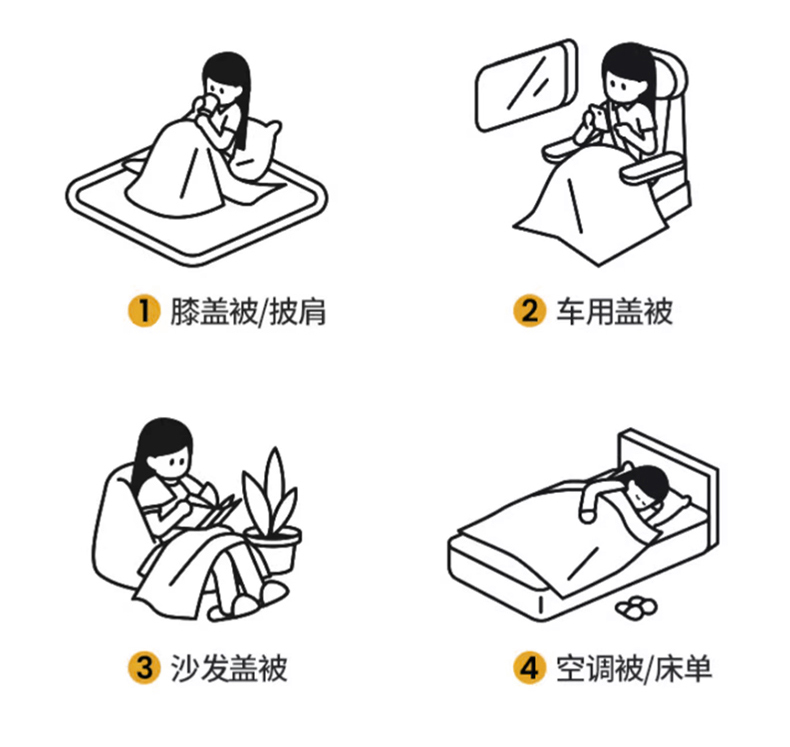 1 膝盖被/披肩

2 车用盖被

3 沙发盖被

4 空调被/床单