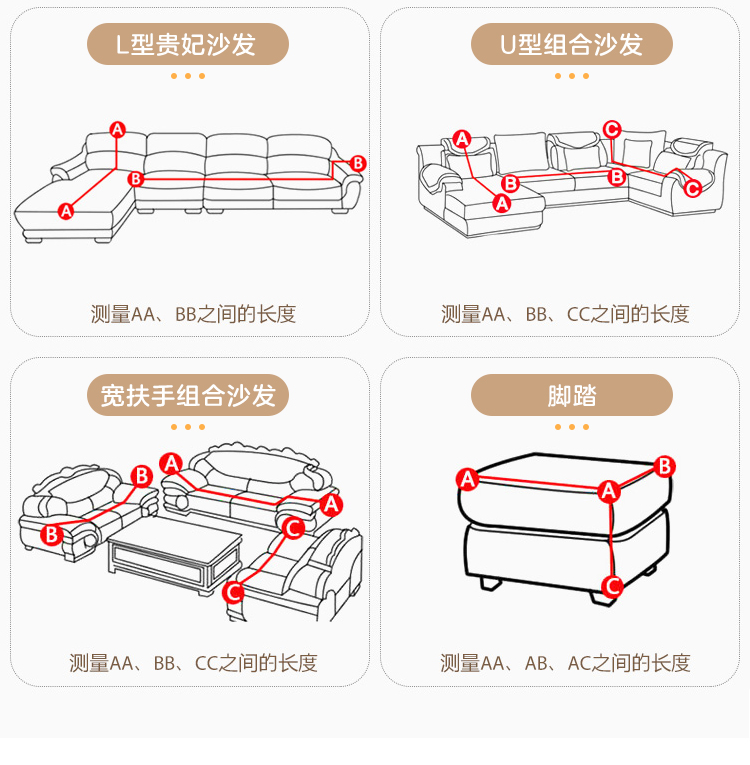 L型贵妃沙发

A
B
B
A

测量AA、BB之间的长度

U型组合沙发

A
C
B
B
A
C

测量AA、BB、CC之间的长度

宽扶手组合沙发

A
B
A
B
C
C

测量AA、BB、CC之间的长度

脚踏

A
B
A
C

测量AA、AB、AC之间的长度