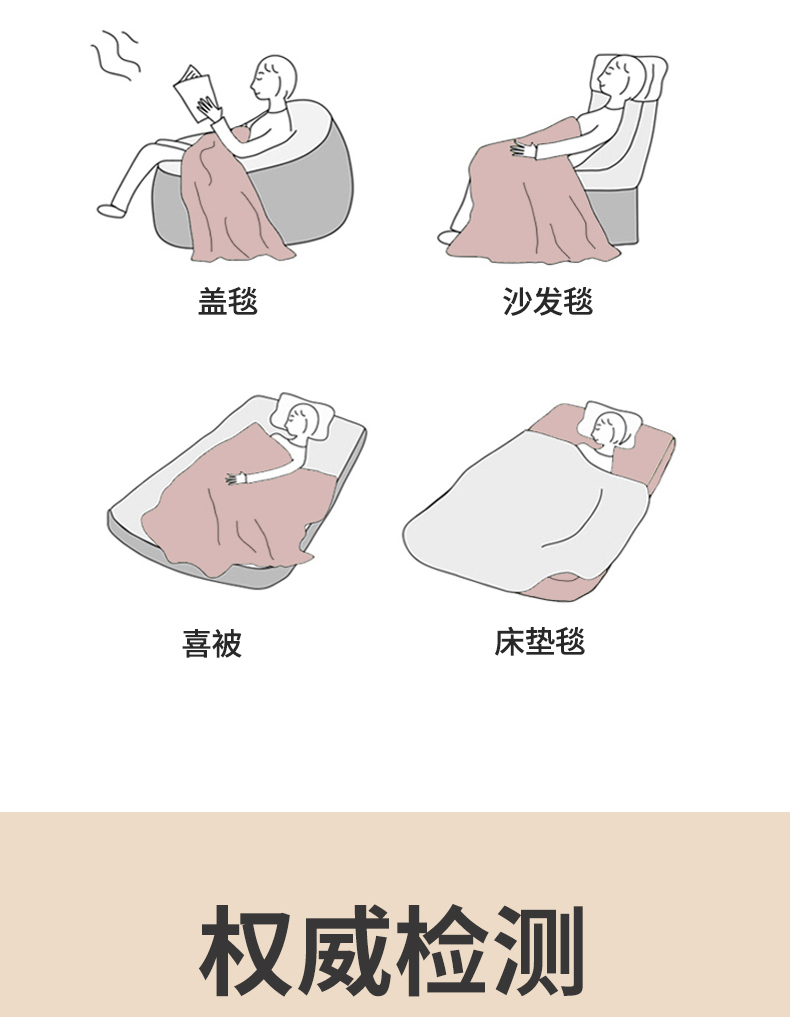 盖毯

沙发毯

喜被

床垫毯

权威检测