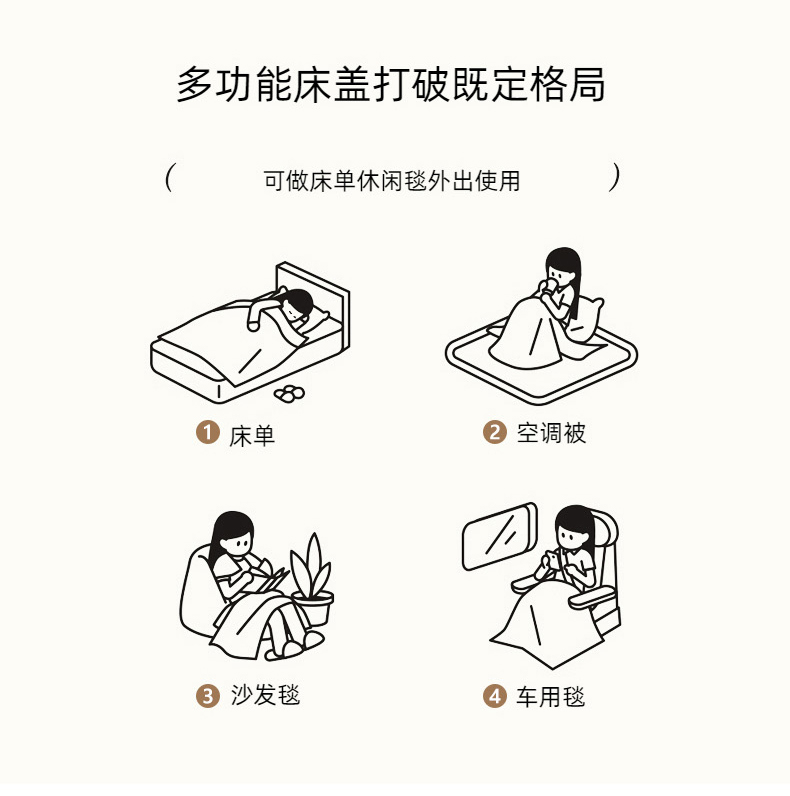 多功能床盖打破既定格局

( 可做床单休闲毯外出使用 )

1 床单

2 空调被

3 沙发毯

4 车用毯