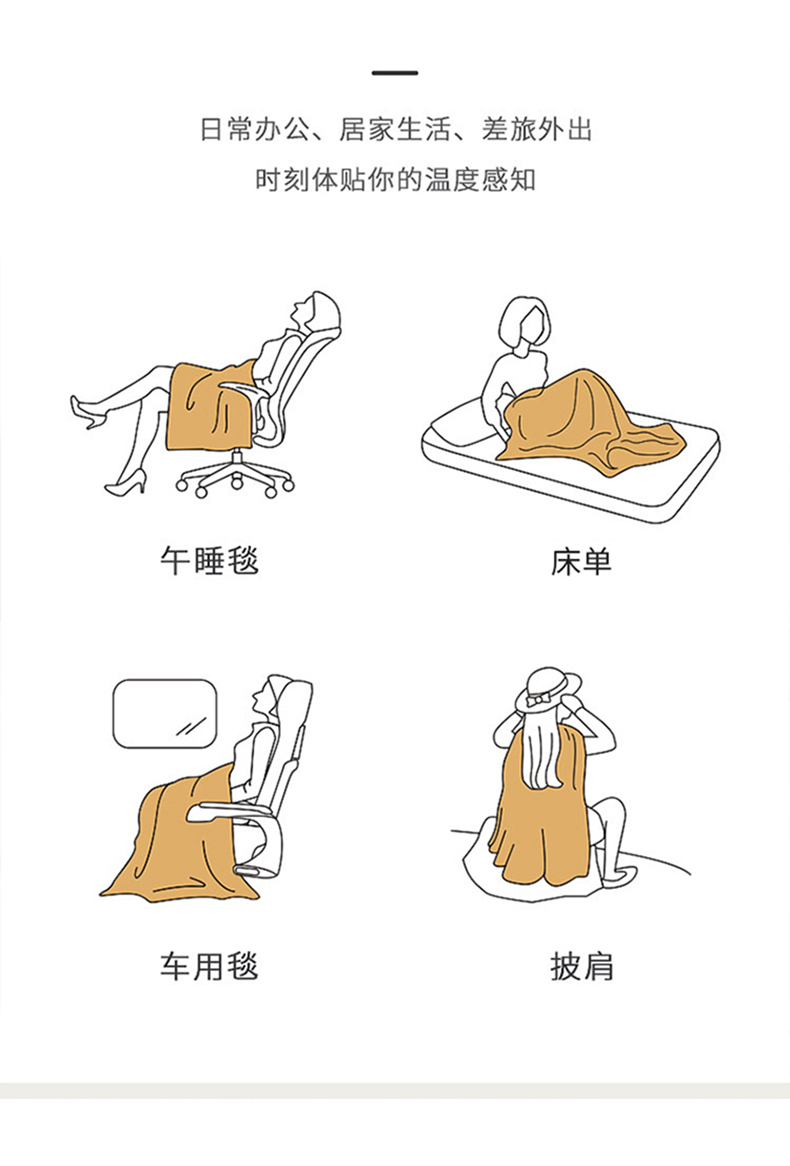 日常办公、居家生活、差旅外出
时刻体贴你的温度感知

午睡毯

床单

车用毯

披肩