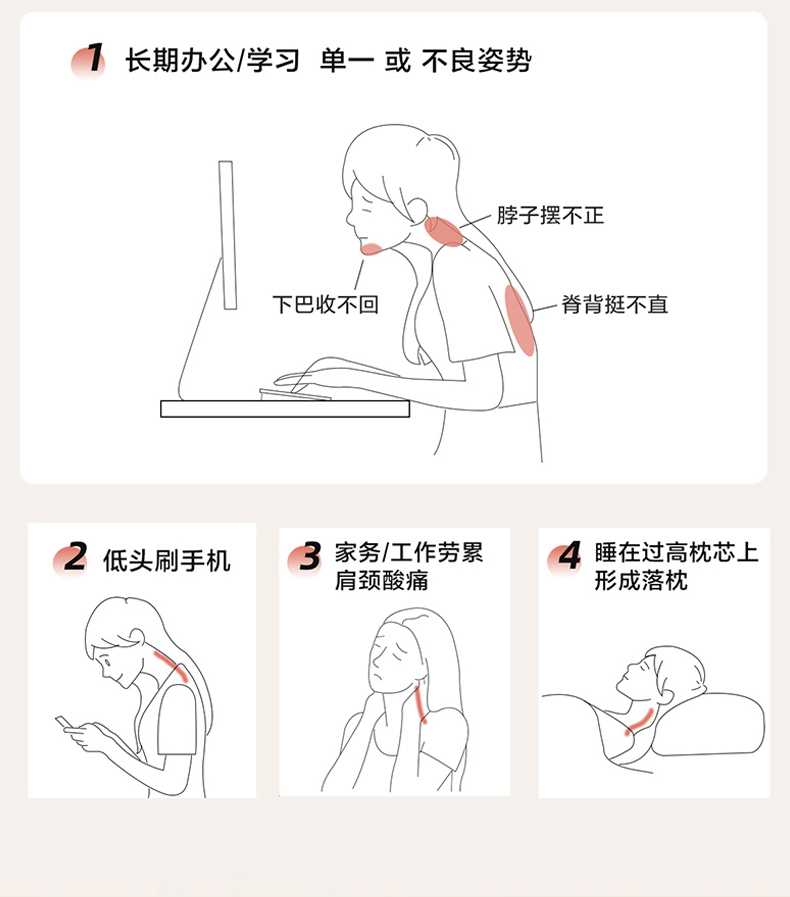 1 长期办公/学习 单一 或 不良姿势

脖子摆不正

下巴收不回

脊背挺不直

2 低头刷手机

3 家务/工作劳累 肩颈酸痛

4 睡在过高枕芯上 形成落枕