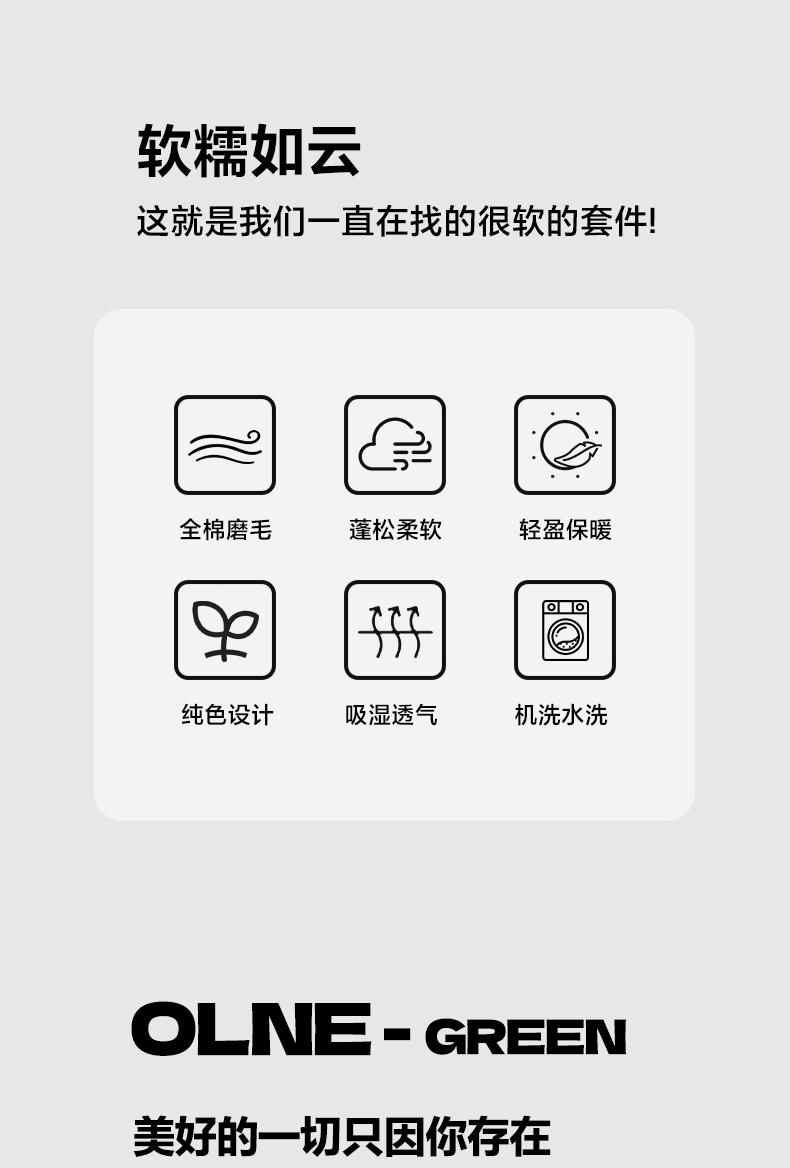 软糯如云

这就是我们一直在找的很软的套件!

全棉磨毛 蓬松柔软 轻盈保暖

纯色设计 吸湿透气 机洗水洗

OLNE - GREEN

美好的一切只因你存在