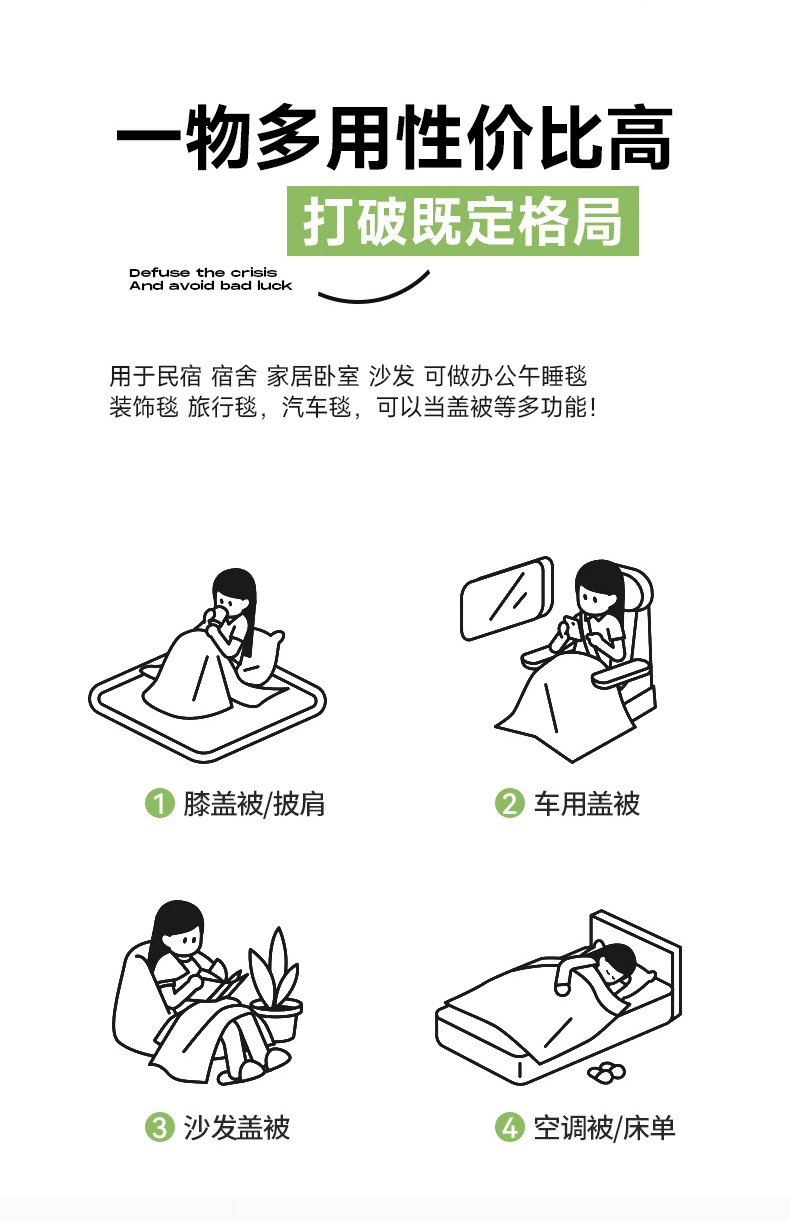 一物多用性价比高

打破既定格局

Defuse the crisis
And avoid bad luck

用于民宿 宿舍 家居卧室 沙发 可做办公午睡毯
装饰毯 旅行毯，汽车毯，可以当盖被等多功能！

1 膝盖被/披肩

2 车用盖被

3 沙发盖被

4 空调被/床单